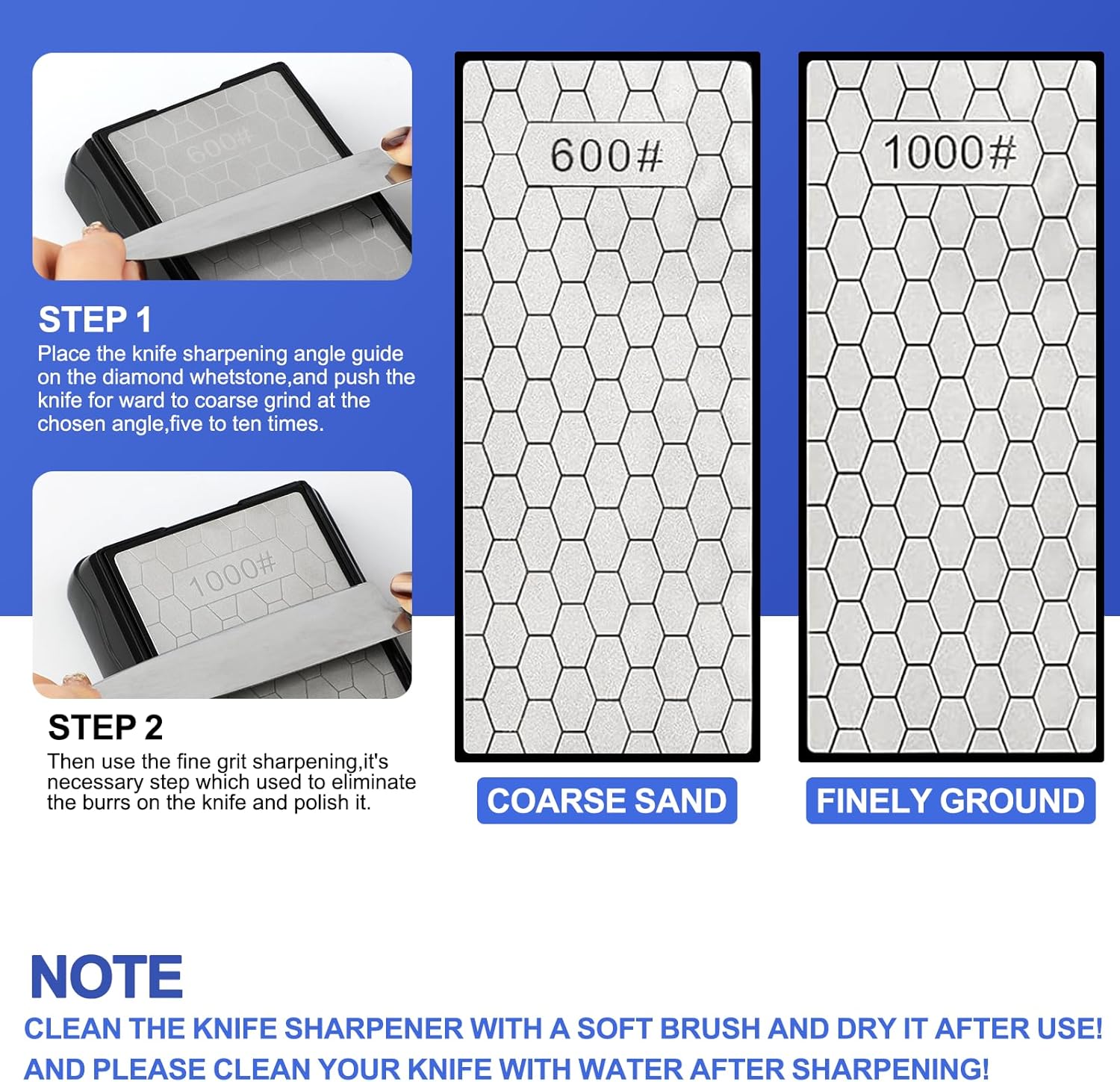 600#

STEP 1
Place the knife sharpening angle guide on the diamond whetstone,and push the knife for ward to coarse grind at the chosen angle,five to ten times.

1000#

STEP 2
Then use the fine grit sharpening,it's necessary step which used to eliminate the burrs on the knife and polish it.

600#

COARSE SAND

1000#

FINELY GROUND

NOTE
CLEAN THE KNIFE SHARPENER WITH A SOFT BRUSH AND DRY IT AFTER USE!
AND PLEASE CLEAN YOUR KNIFE WITH WATER AFTER SHARPENING!