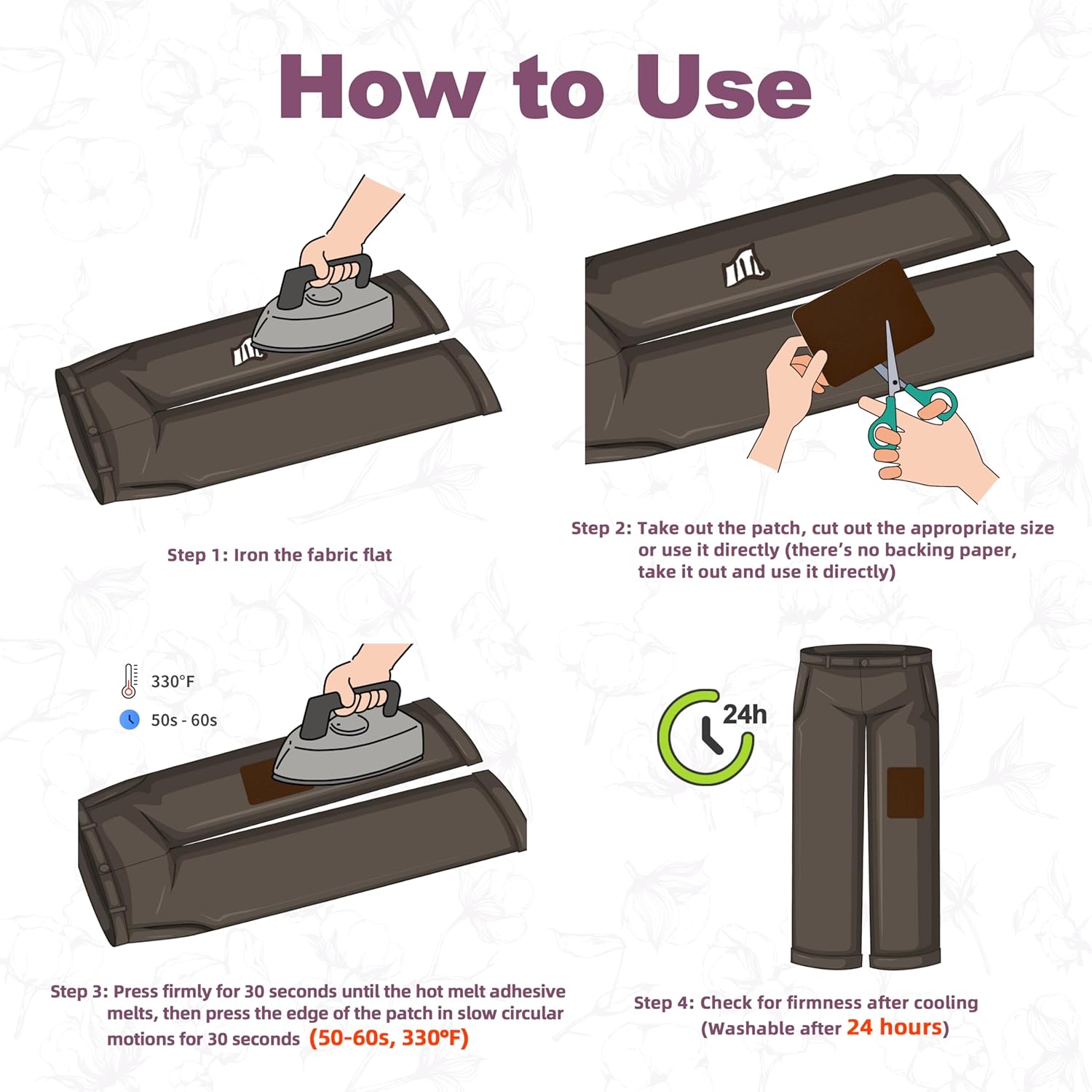 How to Use

Step 1: Iron the fabric flat

Step 2: Take out the patch, cut out the appropriate size or use it directly (there's no backing paper, take it out and use it directly)

330°F

50s - 60s

Step 3: Press firmly for 30 seconds until the hot melt adhesive melts, then press the edge of the patch in slow circular motions for 30 seconds (50-60s, 330°F)

24h

Step 4: Check for firmness after cooling (Washable after 24 hours)