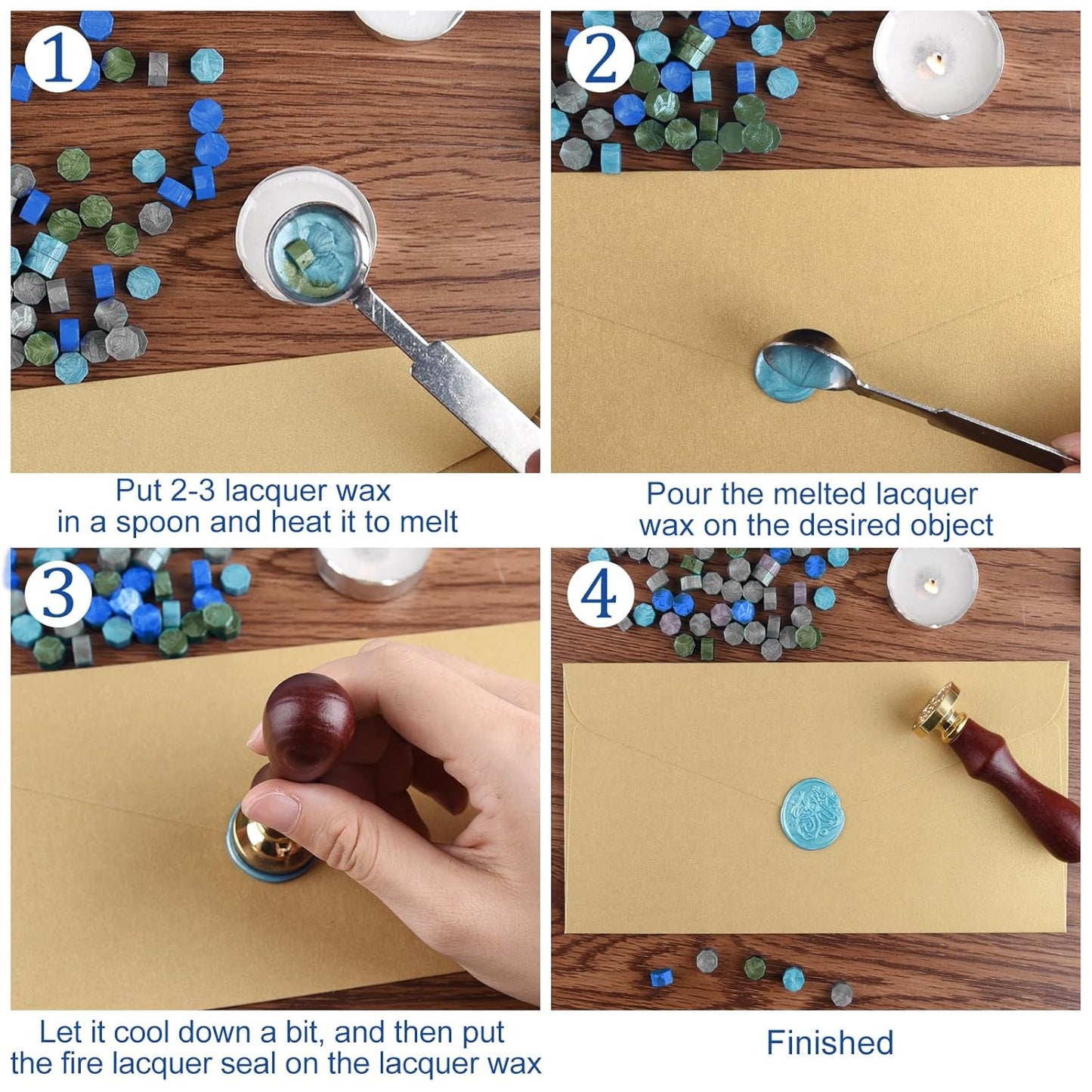 1

Put 2-3 lacquer wax in a spoon and heat it to melt

2

Pour the melted lacquer wax on the desired object

3

Let it cool down a bit, and then put the fire lacquer seal on the lacquer wax

4

Finished