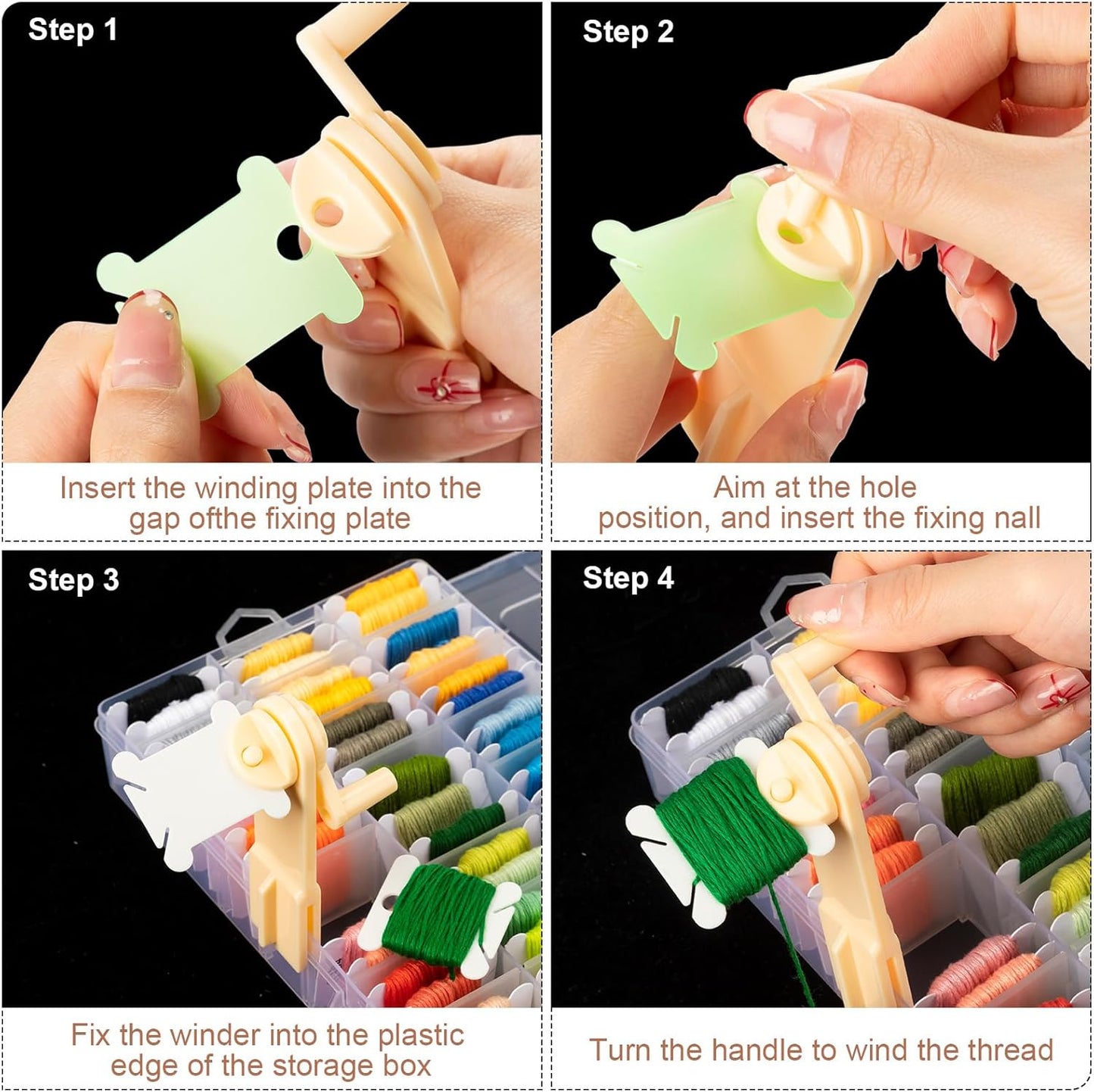 Step 1

Insert the winding plate into the gap ofthe fixing plate

Step 2

Aim at the hole position, and insert the fixing nall

Step 3

Fix the winder into the plastic edge of the storage box

Step 4

Turn the handle to wind the thread