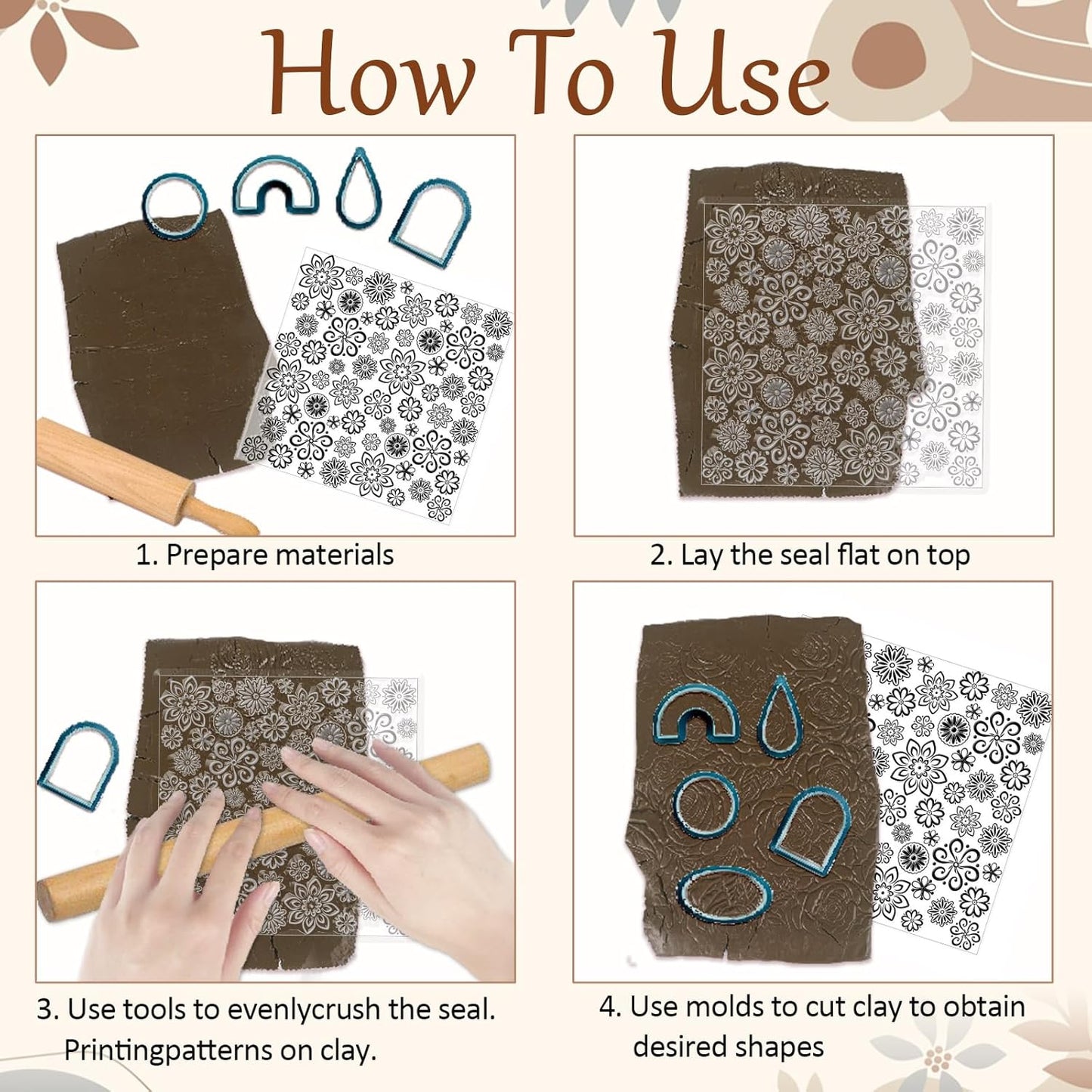 How To Use

1. Prepare materials

2. Lay the seal flat on top

3. Use tools to evenlycrush the seal. Printingpatterns on clay.

4. Use molds to cut clay to obtain desired shapes