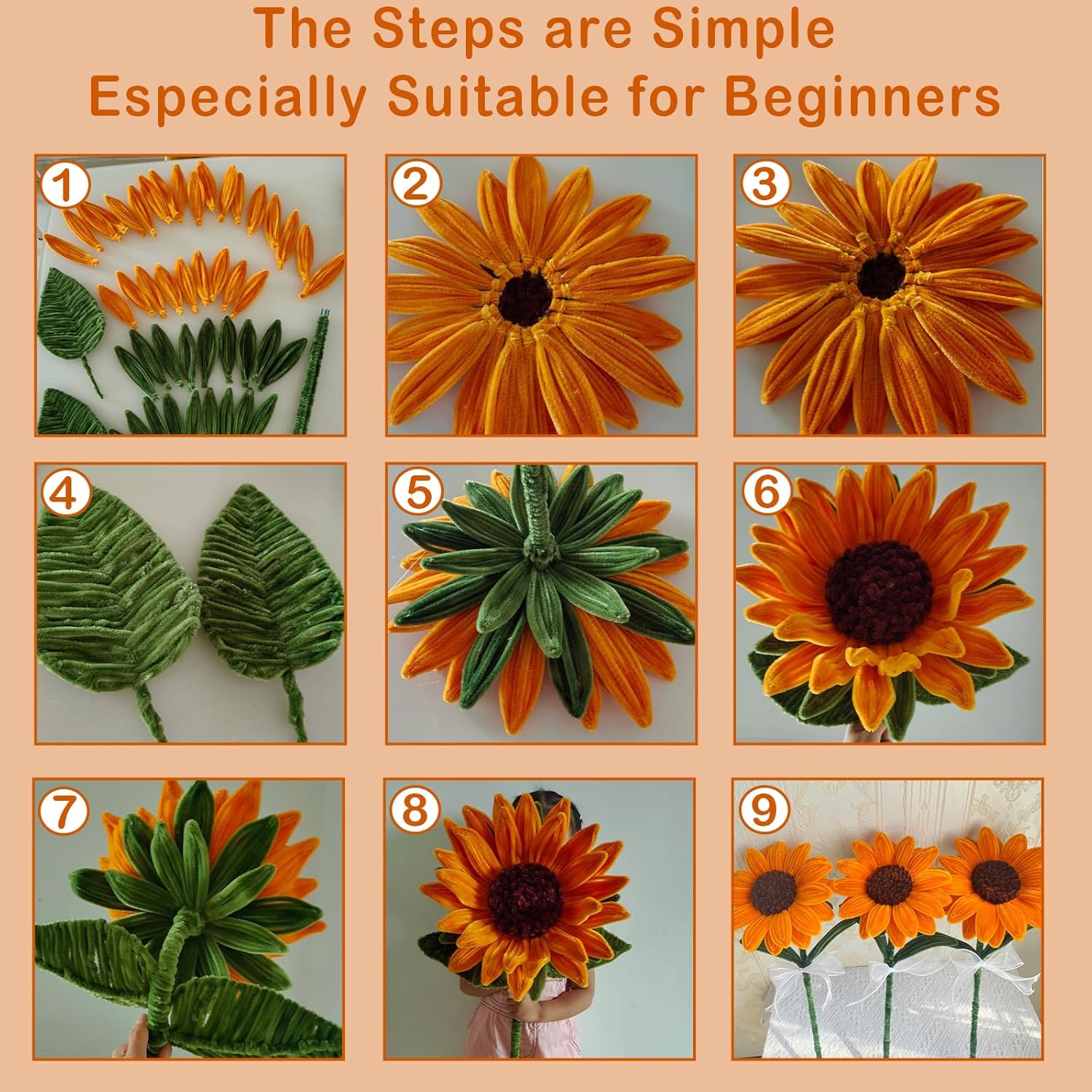 The Steps are Simple
Especially Suitable for Beginners

1

2

3

4

5

6

7

8

9