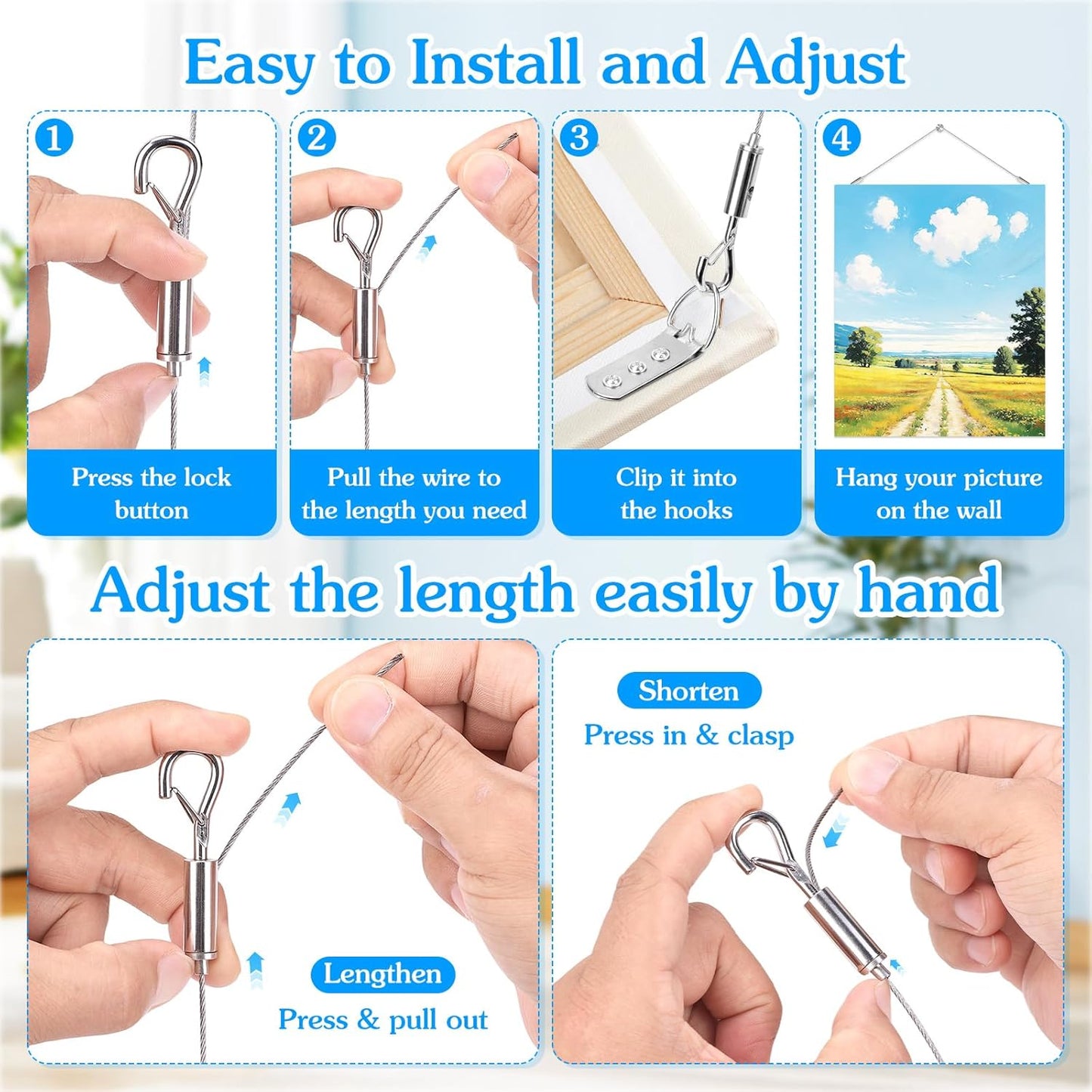 Easy to Install and Adjust

1
Press the lock button

2
Pull the wire to the length you need

3
Clip it into the hooks

4
Hang your picture on the wall

Adjust the length easily by hand

Lengthen
Press & pull out

Shorten
Press in & clasp