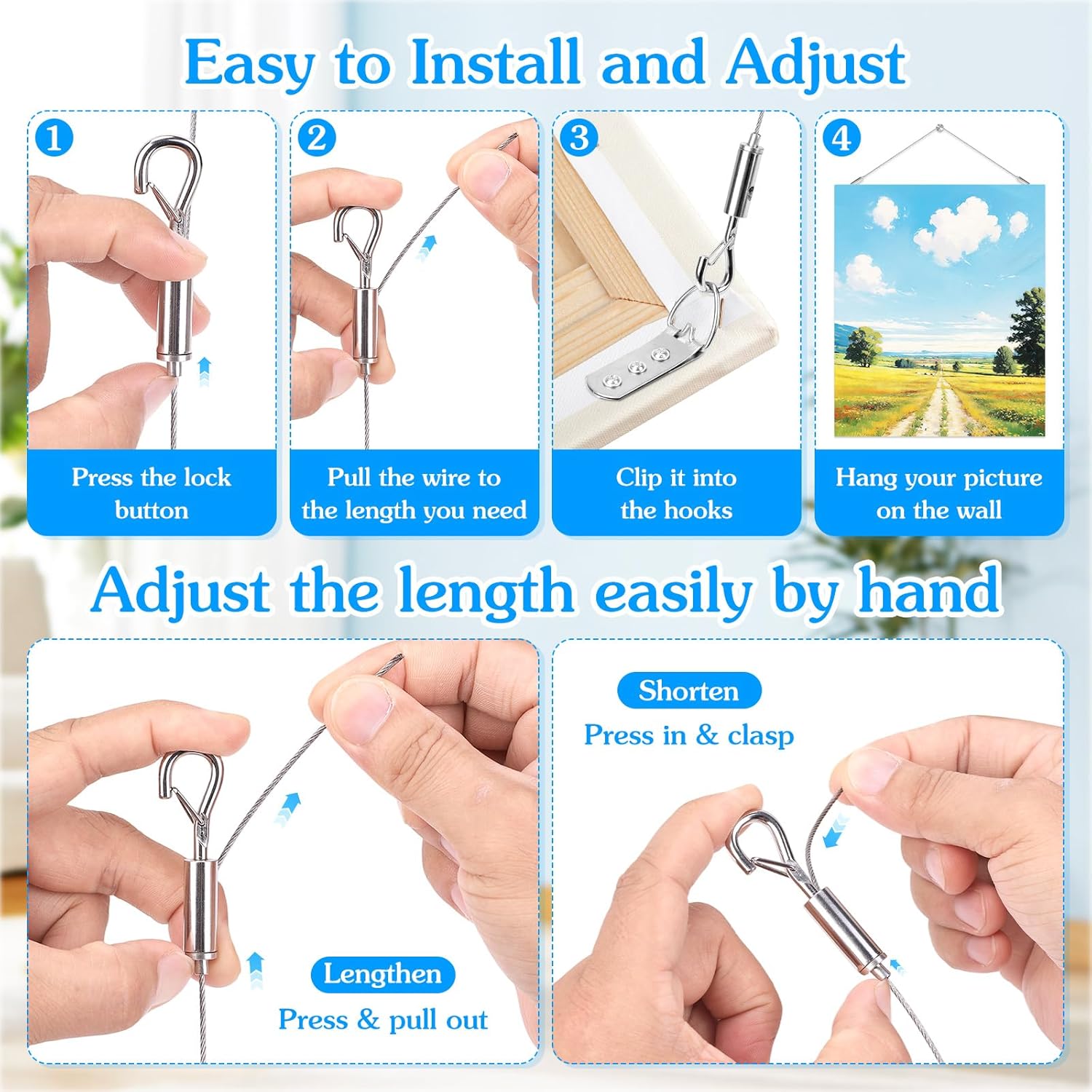 Easy to Install and Adjust

1
Press the lock button

2
Pull the wire to the length you need

3
Clip it into the hooks

4
Hang your picture on the wall

Adjust the length easily by hand

Lengthen
Press & pull out

Shorten
Press in & clasp