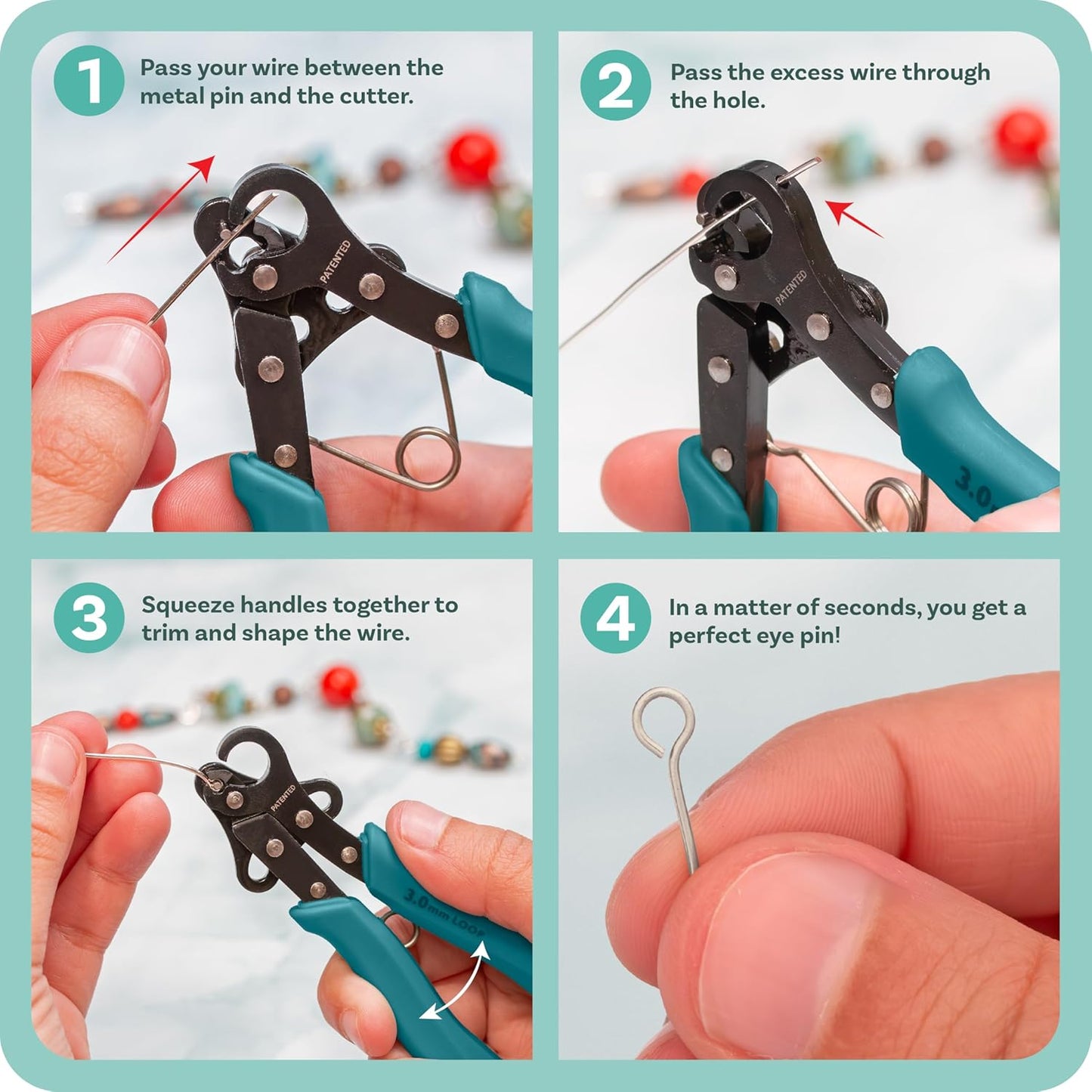 1 Pass your wire between the metal pin and the cutter.

PATENTED

2 Pass the excess wire through the hole.

PATENTED

3.0

3 Squeeze handles together to trim and shape the wire.

PATENTED

3.0mm LOOP

4 In a matter of seconds, you get a perfect eye pin!