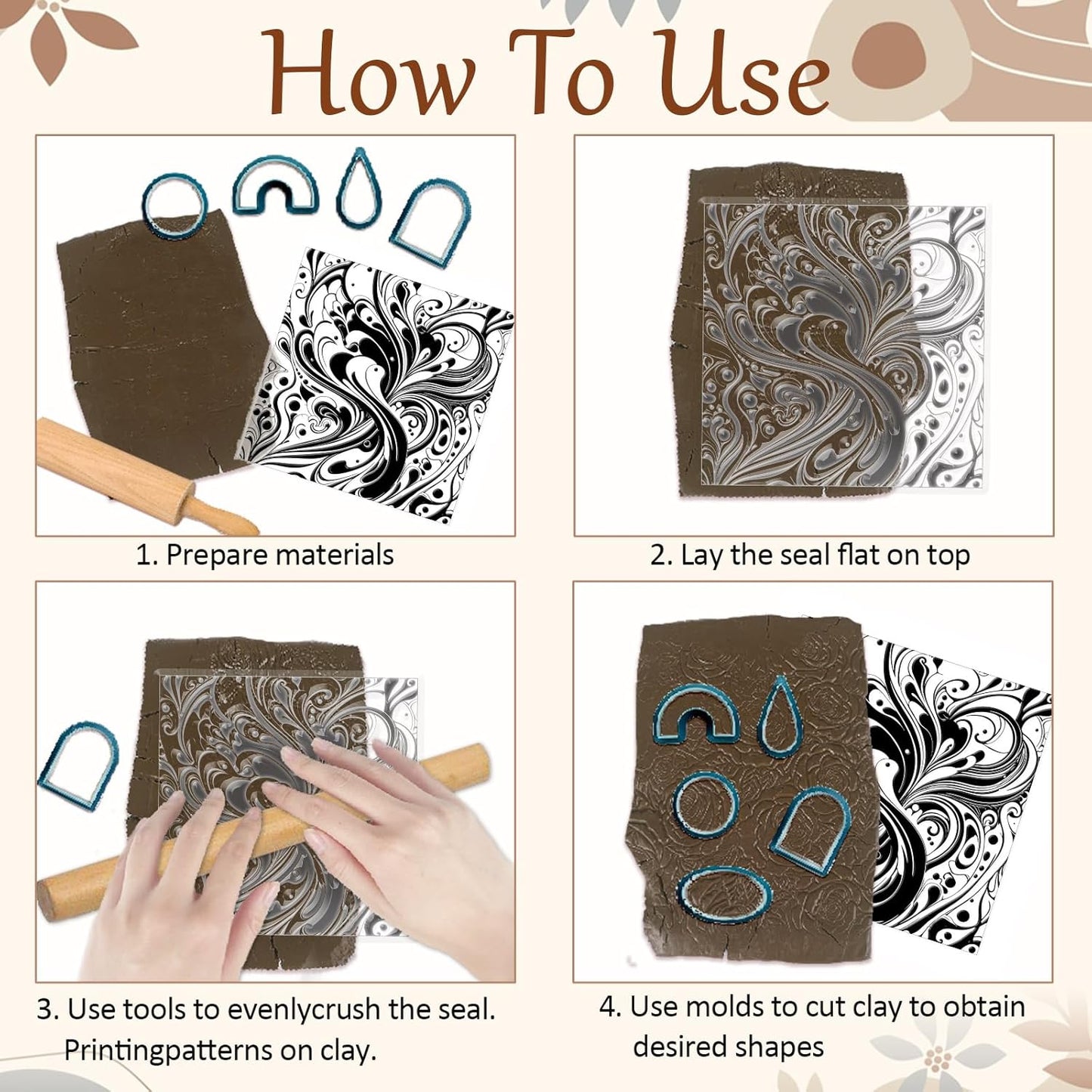 How To Use

1. Prepare materials

2. Lay the seal flat on top

3. Use tools to evenlycrush the seal. Printingpatterns on clay.

4. Use molds to cut clay to obtain desired shapes