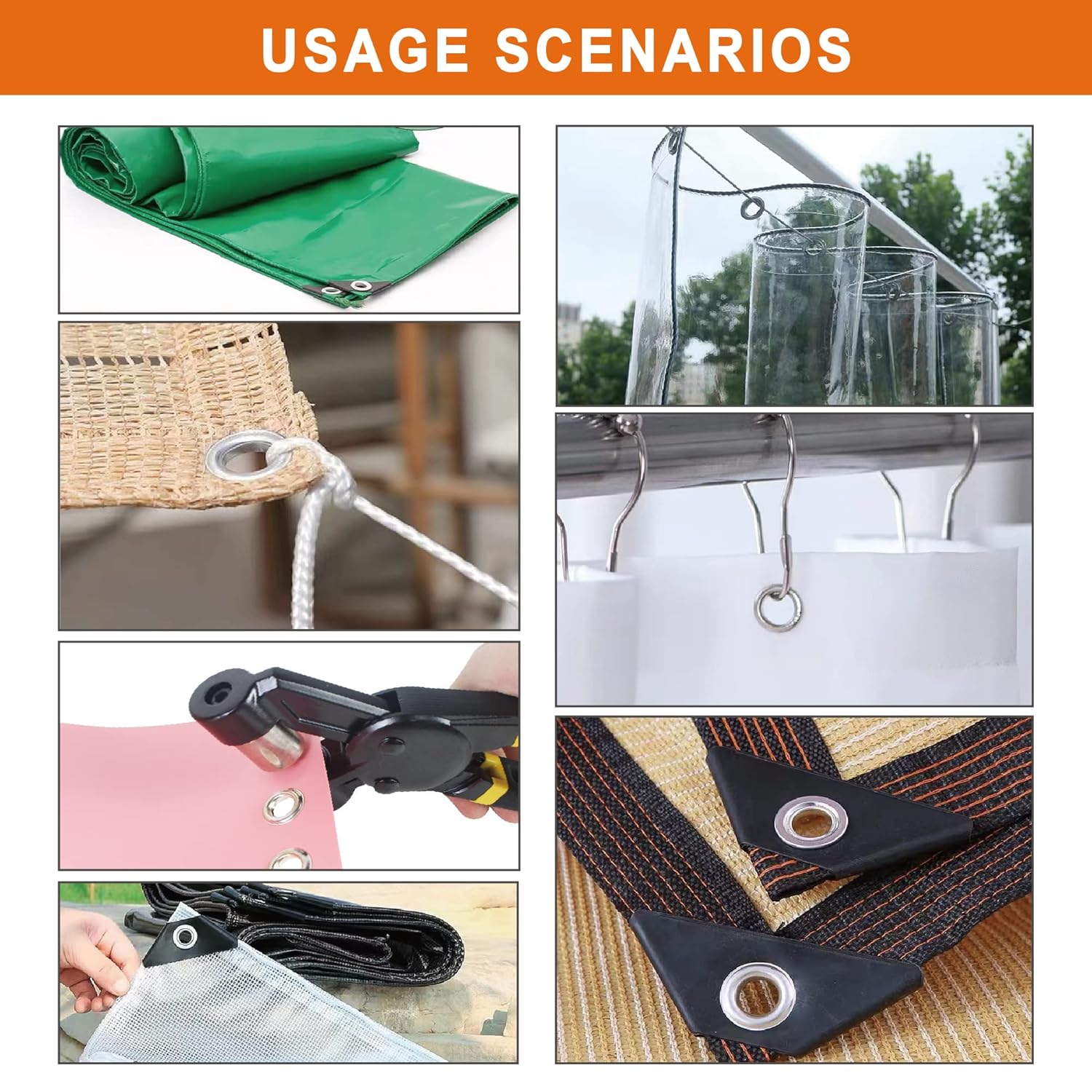 USAGE SCENARIOS