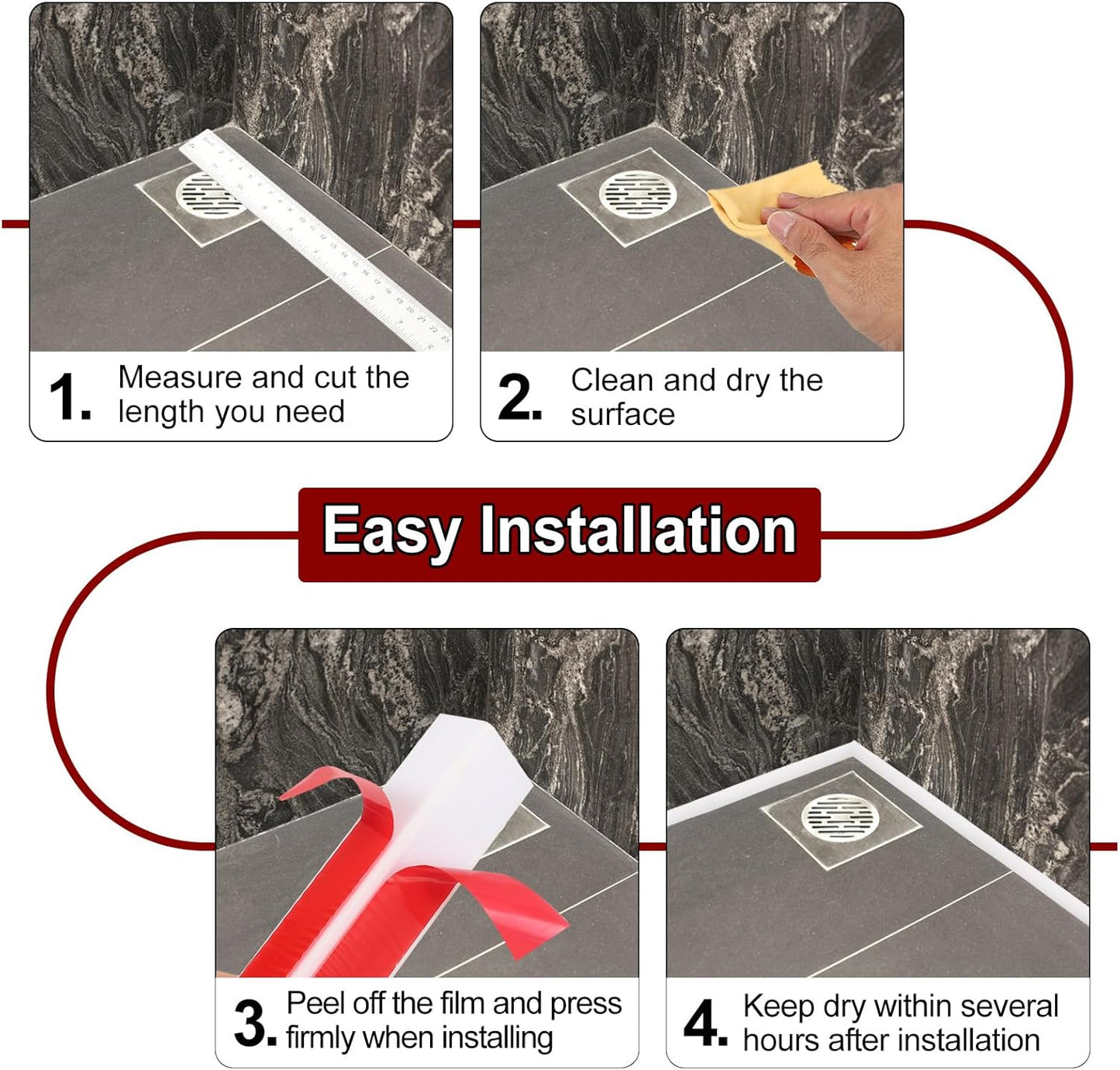 1. Measure and cut the length you need

2. Clean and dry the surface

Easy Installation

3. Peel off the film and press firmly when installing

4. Keep dry within several hours after installation