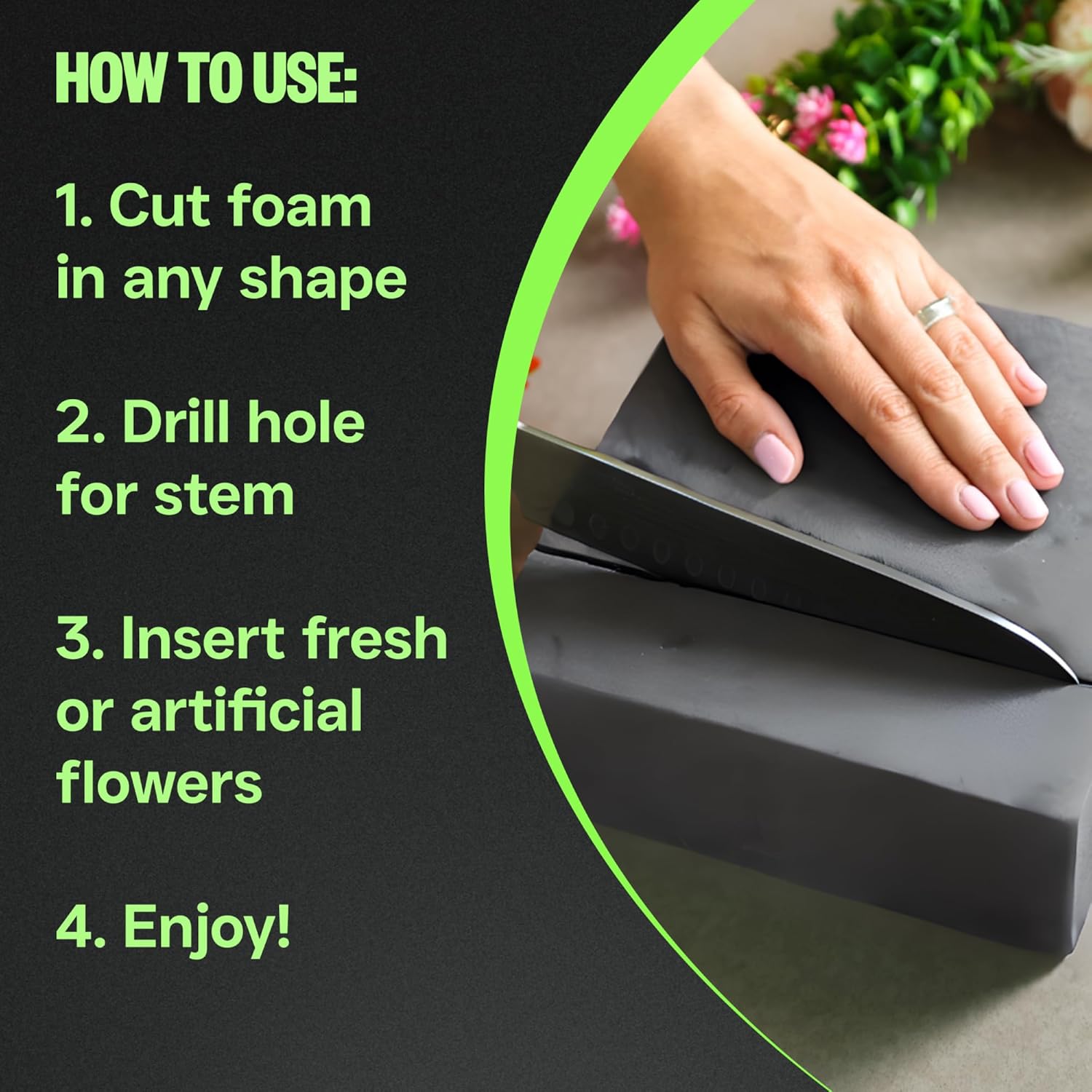 HOW TO USE:

1. Cut foam in any shape

2. Drill hole for stem

3. Insert fresh or artificial flowers

4. Enjoy!