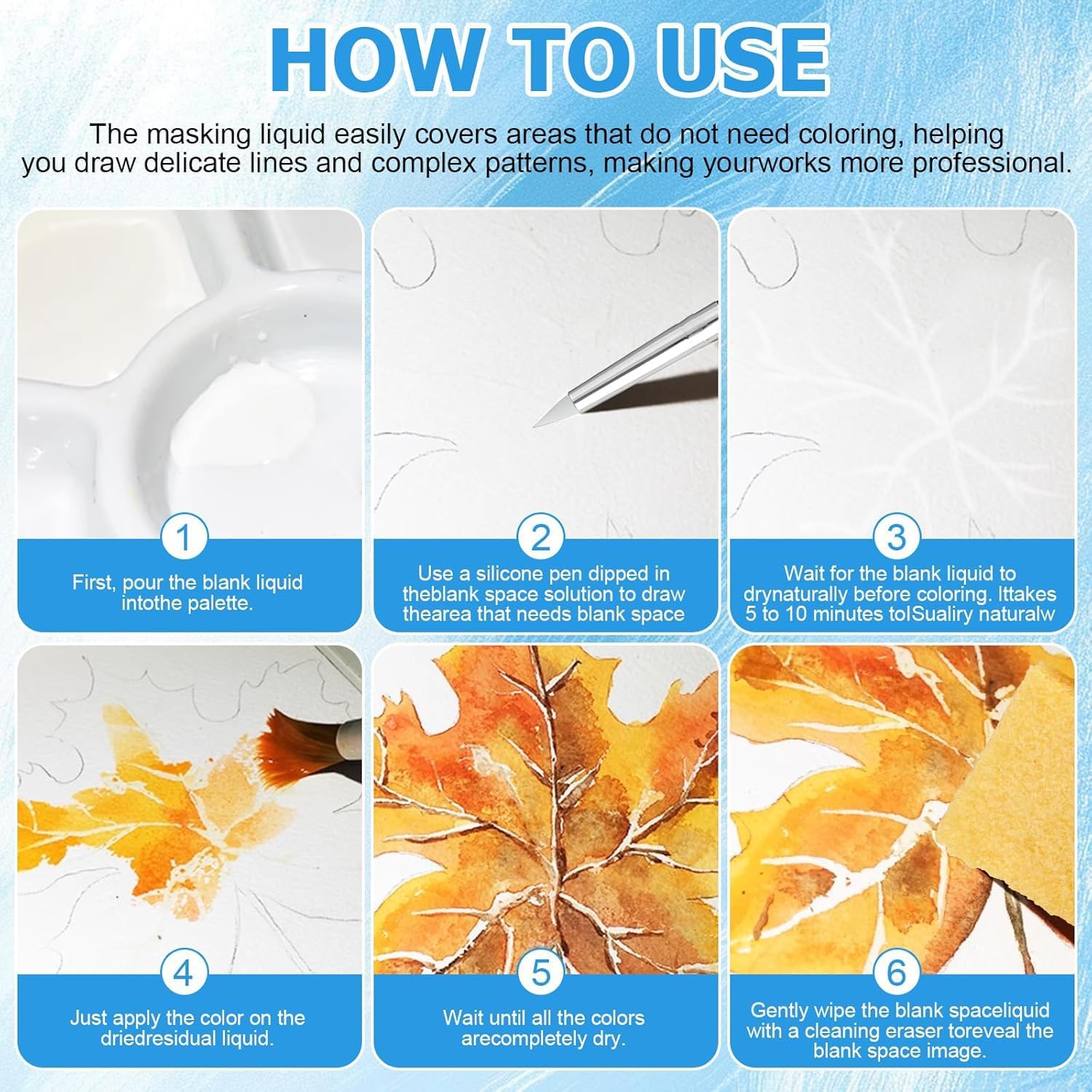 HOW TO USE

The masking liquid easily covers areas that do not need coloring, helping you draw delicate lines and complex patterns, making yourworks more professional.

1
First, pour the blank liquid intothe palette.

2
Use a silicone pen dipped in theblank space solution to draw thearea that needs blank space

3
Wait for the blank liquid to drynaturally before coloring. Ittakes 5 to 10 minutes tolSualiry naturalw

4
Just apply the color on the driedresidual liquid.

5
Wait until all the colors arecompletely dry.

6
Gently wipe the blank spaceliquid with a cleaning eraser toreveal the blank space image.