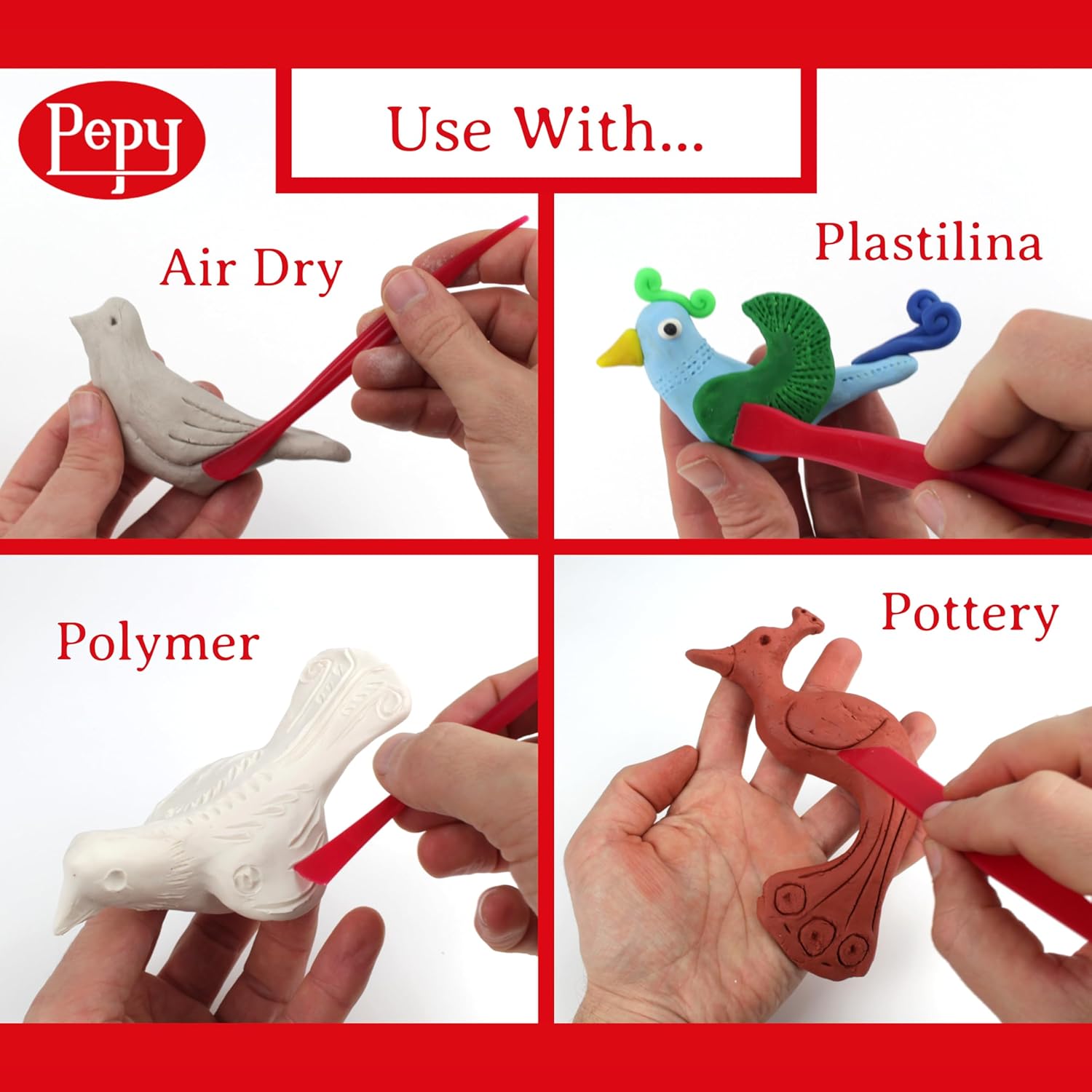 Pepy

Use With...

Air Dry

Plastilina

Polymer

Pottery