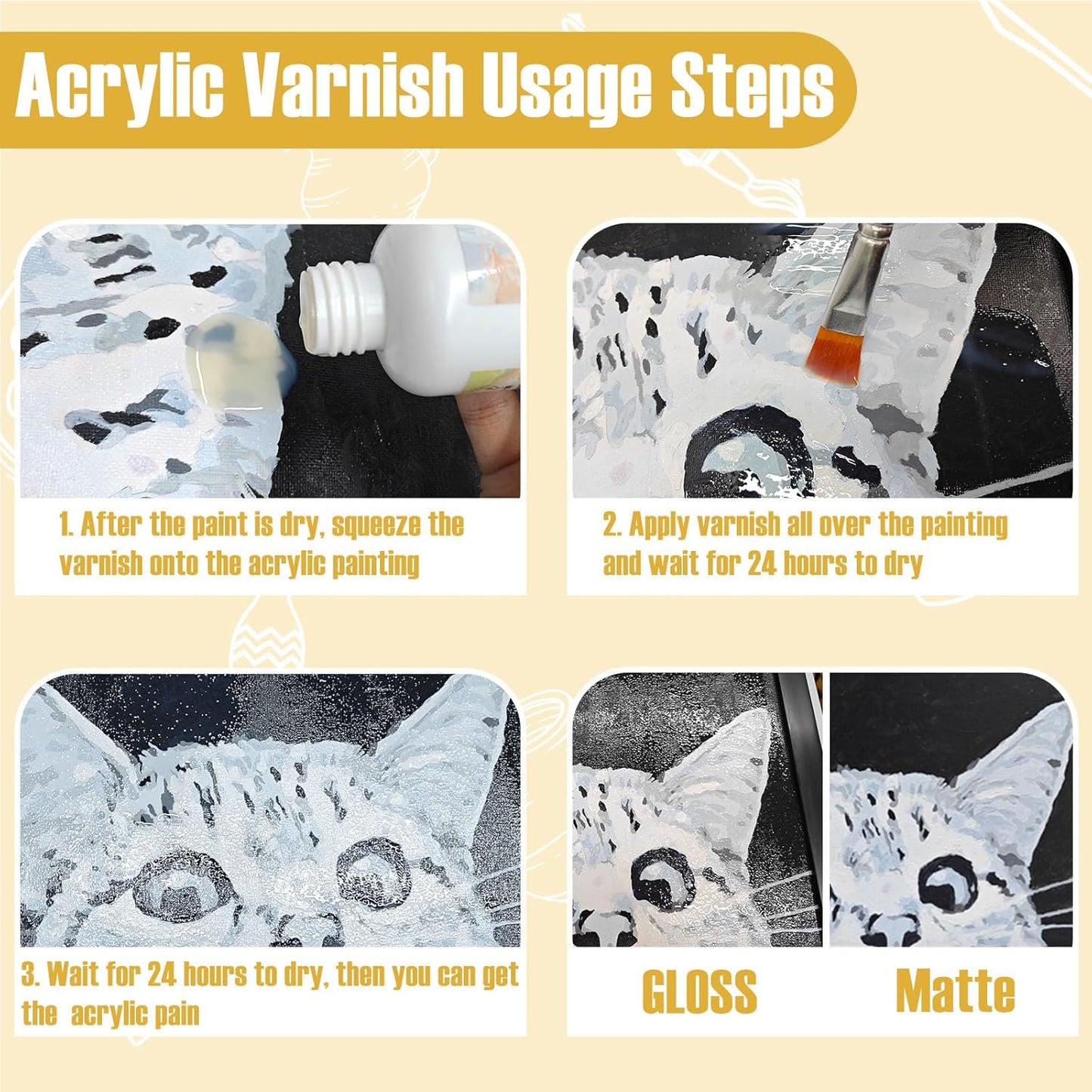 Acrylic Varnish Usage Steps

1. After the paint is dry, squeeze the varnish onto the acrylic painting

2. Apply varnish all over the painting and wait for 24 hours to dry

3. Wait for 24 hours to dry, then you can get the acrylic pain

GLOSS

Matte