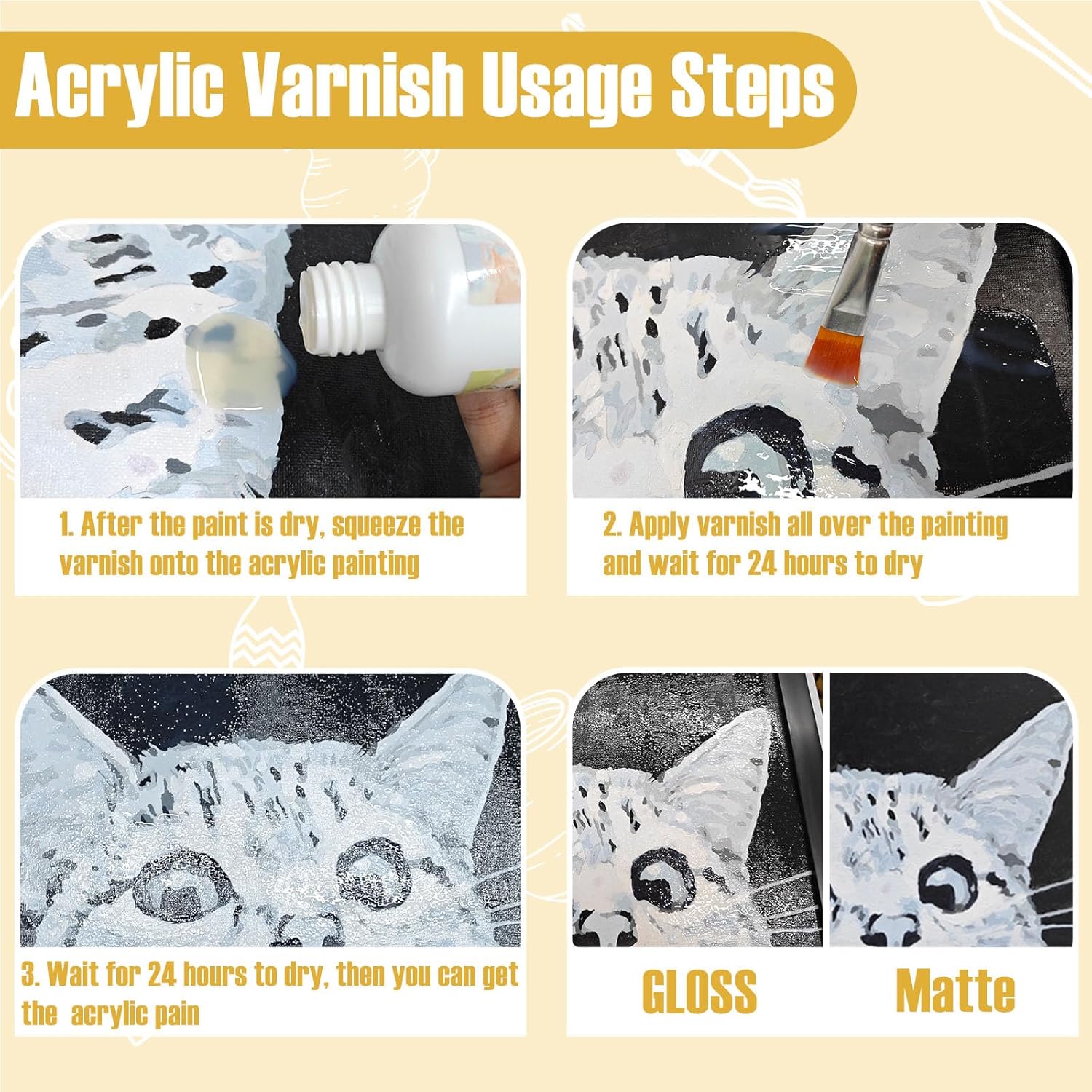 Acrylic Varnish Usage Steps

1. After the paint is dry, squeeze the varnish onto the acrylic painting

2. Apply varnish all over the painting and wait for 24 hours to dry

3. Wait for 24 hours to dry, then you can get the acrylic pain

GLOSS

Matte