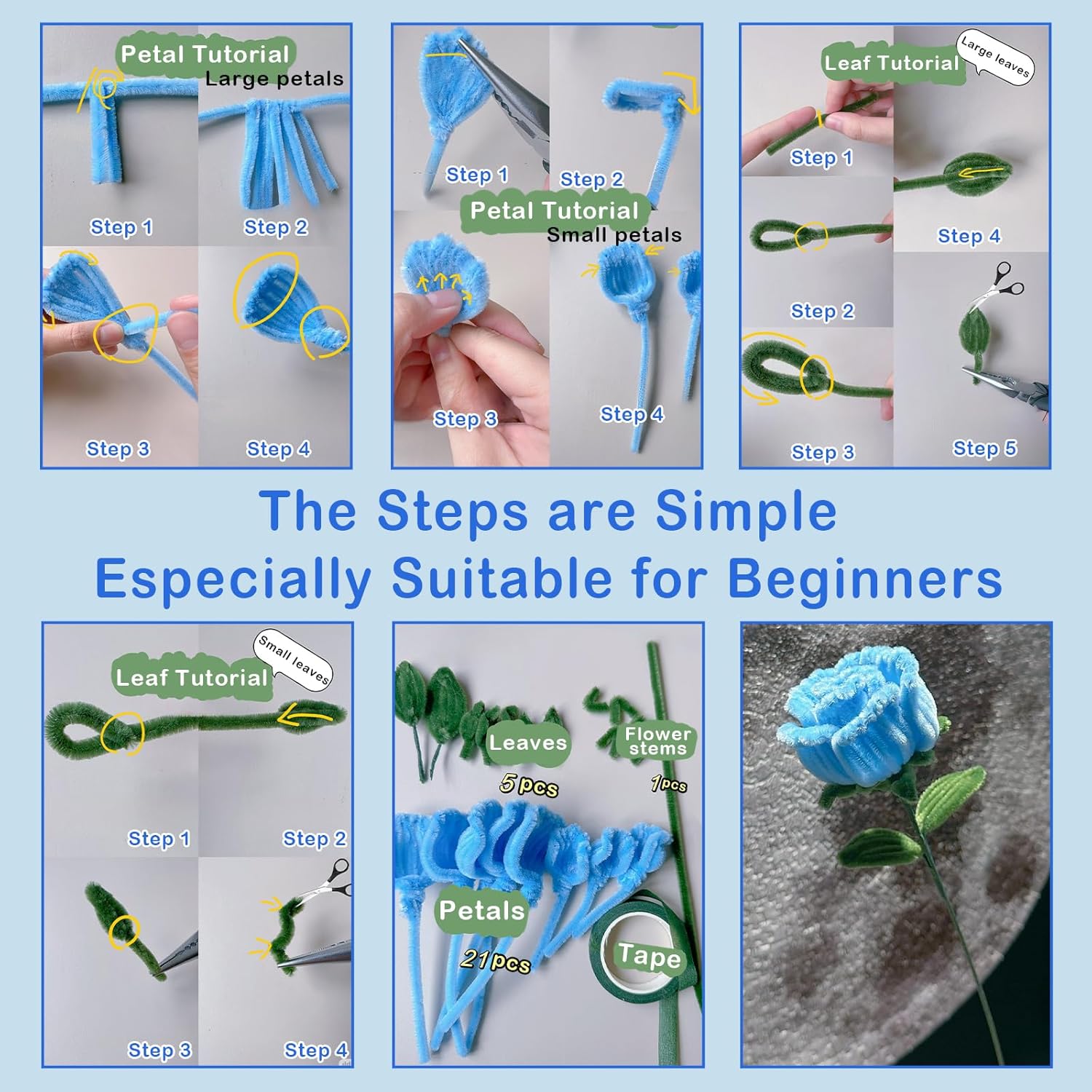 Petal Tutorial
Large petals

Step 1
Step 2
Step 3
Step 4

Step 1
Step 2
Petal Tutorial
Small petals
Step 3
Step 4

Leaf Tutorial
Large leaves
Step 1
Step 4
Step 2
Step 3
Step 5

The Steps are Simple
Especially Suitable for Beginners

Leaf Tutorial
Small leaves
Step 1
Step 2
Step 3
Step 4

Leaves
5 pcs
Flower stems
1pcs
Petals
21pcs
Tape