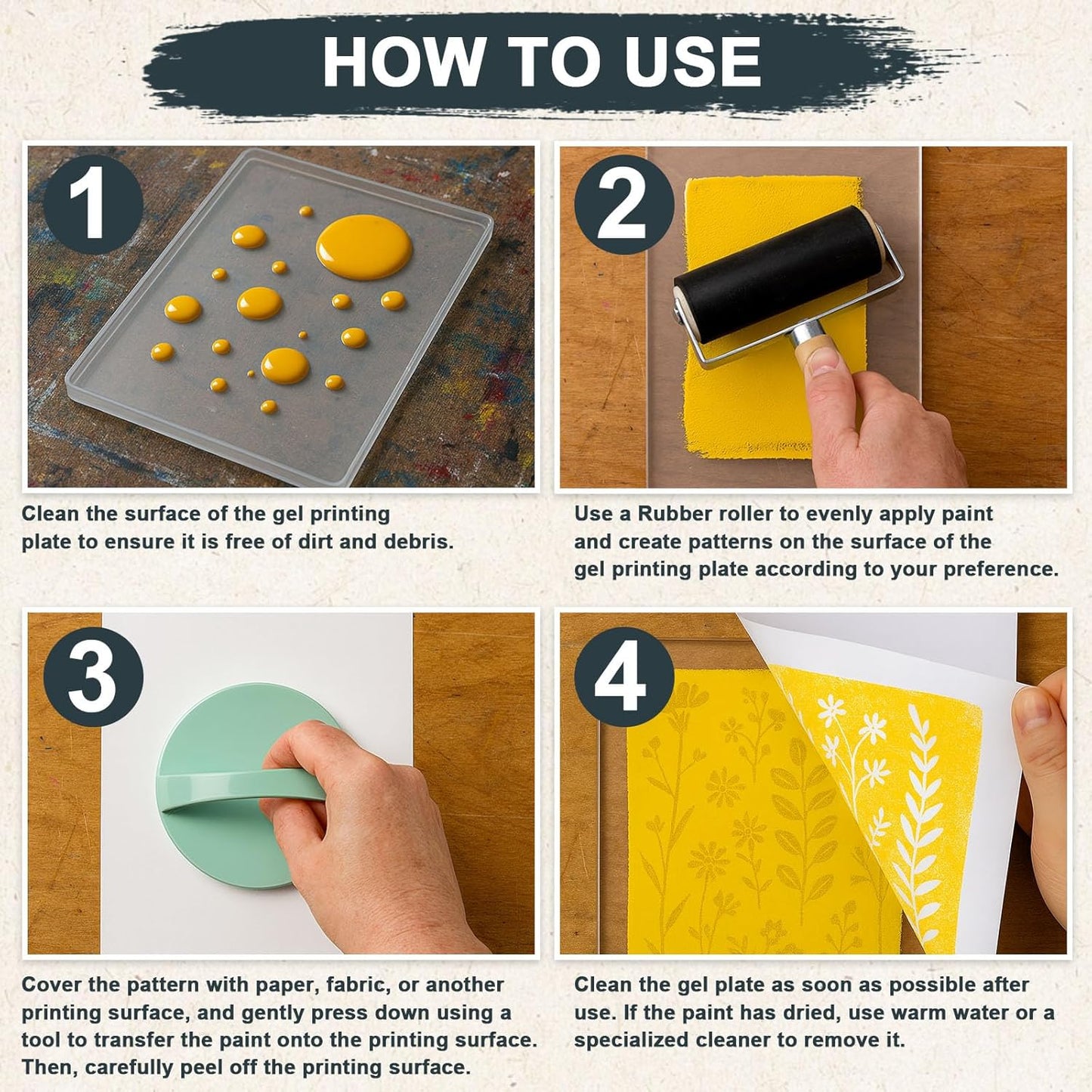 HOW TO USE

1

Clean the surface of the gel printing plate to ensure it is free of dirt and debris.

2

Use a Rubber roller to evenly apply paint and create patterns on the surface of the gel printing plate according to your preference.

3

Cover the pattern with paper, fabric, or another printing surface, and gently press down using a tool to transfer the paint onto the printing surface. Then, carefully peel off the printing surface.

4

Clean the gel plate as soon as possible after use. If the paint has dried, use warm water or a specialized cleaner to remove it.