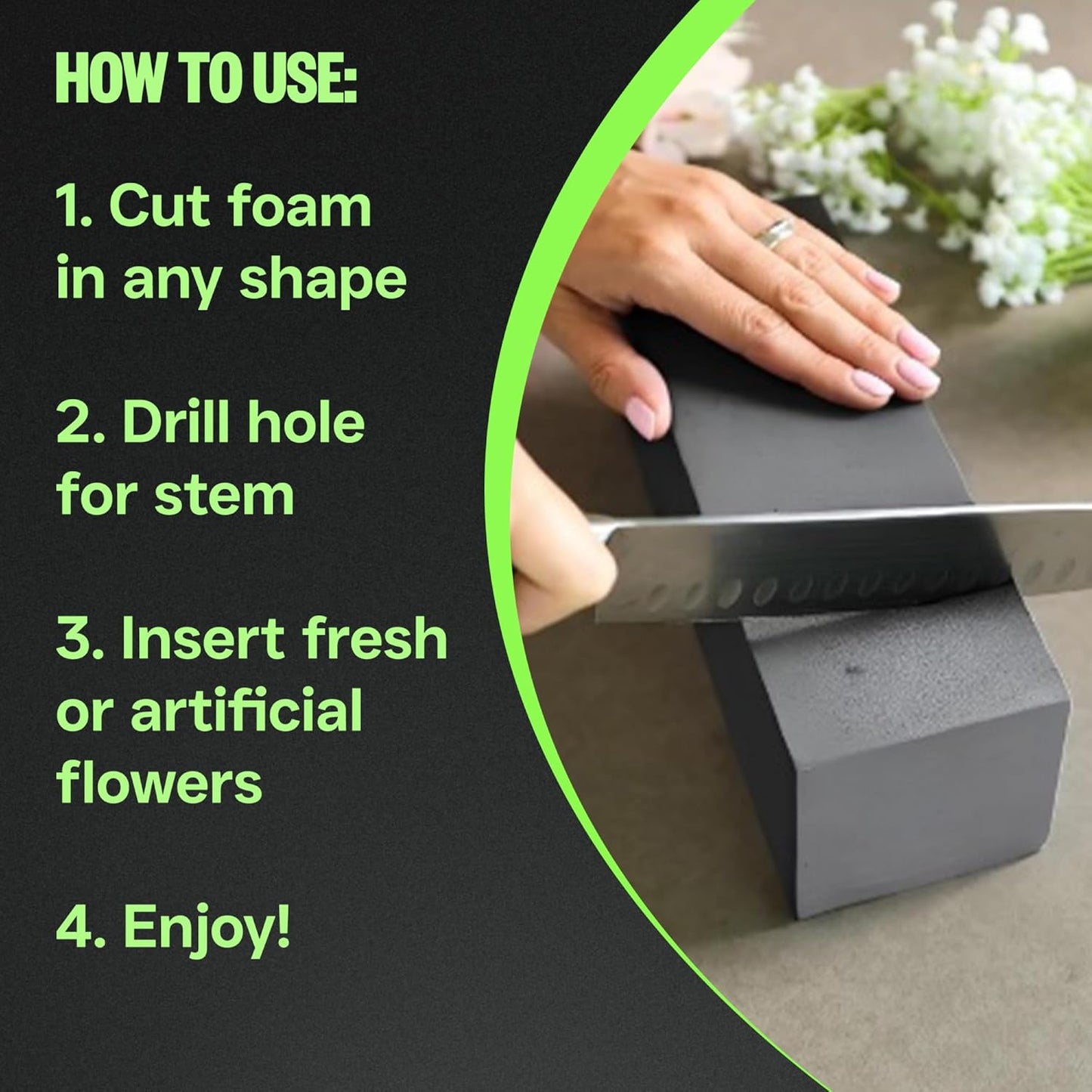 HOW TO USE:

1. Cut foam in any shape

2. Drill hole for stem

3. Insert fresh or artificial flowers

4. Enjoy!