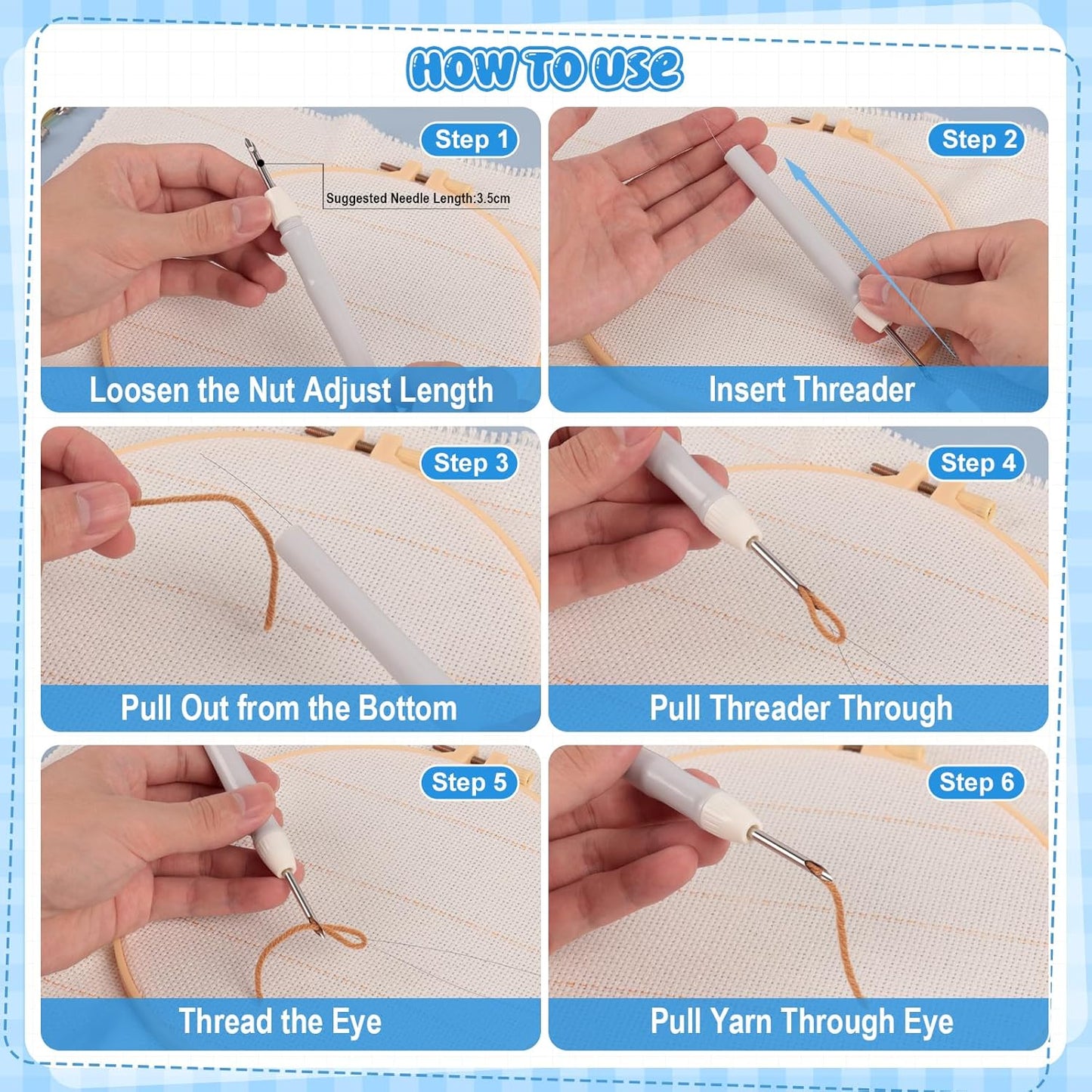 HOW TO USE

Step 1
Suggested Needle Length:3.5cm
Loosen the Nut Adjust Length

Step 2
Insert Threader

Step 3
Pull Out from the Bottom

Step 4
Pull Threader Through

Step 5
Thread the Eye

Step 6
Pull Yarn Through Eye