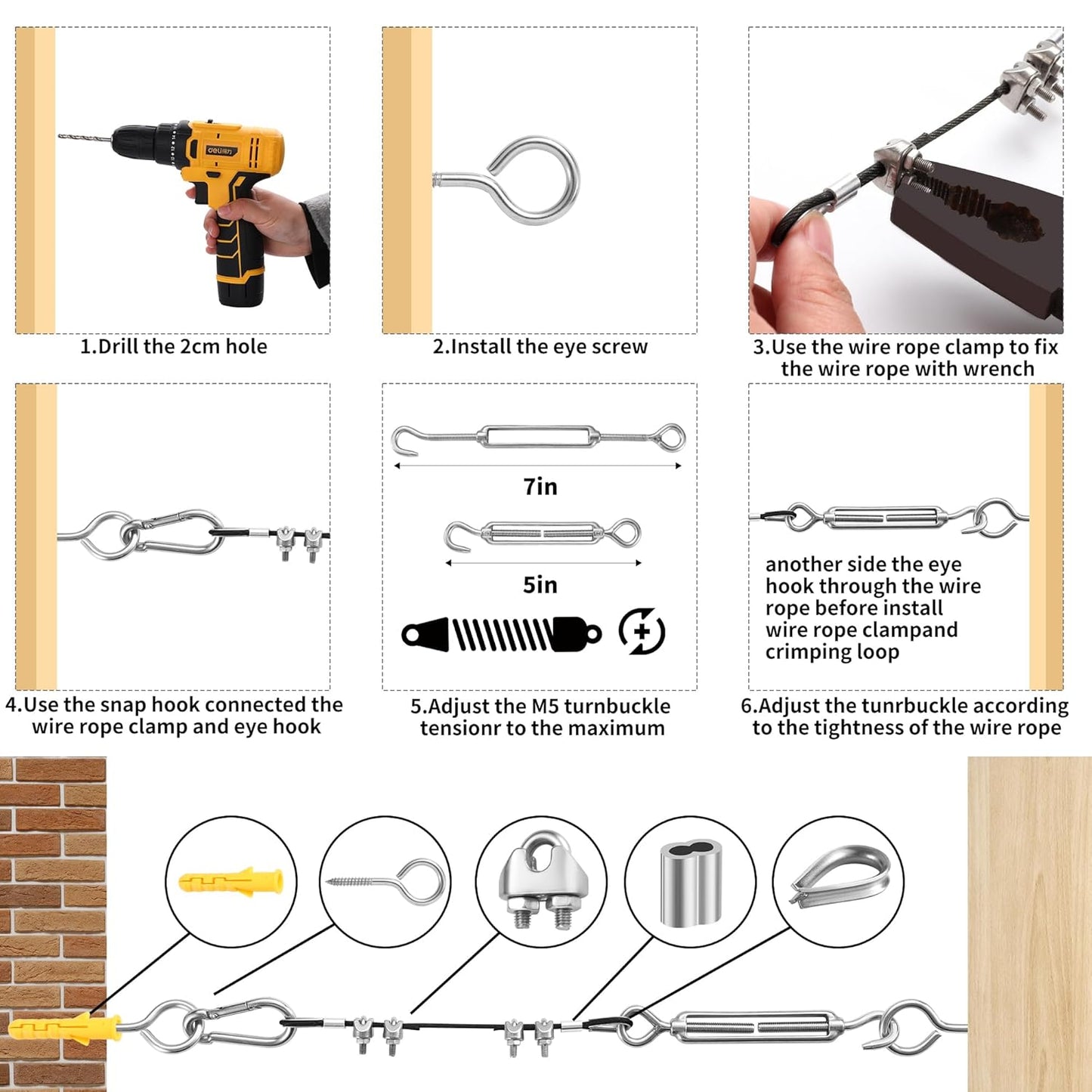 deli

1.Drill the 2cm hole

2.Install the eye screw

3.Use the wire rope clamp to fix the wire rope with wrench

4.Use the snap hook connected the wire rope clamp and eye hook

7in

5in

5.Adjust the M5 turnbuckle tensionr to the maximum

another side the eye hook through the wire rope before install wire rope clampand crimping loop

6.Adjust the tunrbuckle according to the tightness of the wire rope