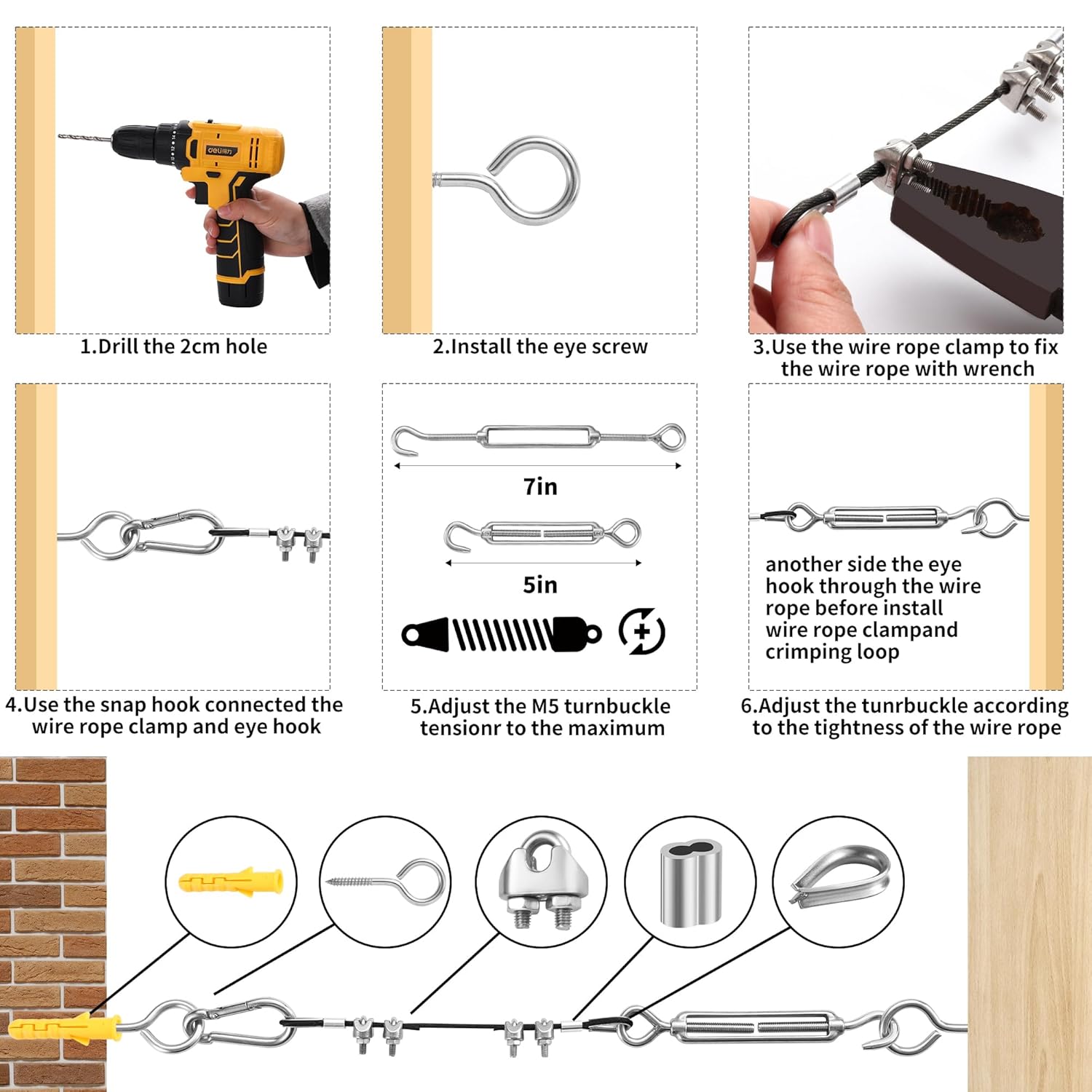 deli

1.Drill the 2cm hole

2.Install the eye screw

3.Use the wire rope clamp to fix the wire rope with wrench

4.Use the snap hook connected the wire rope clamp and eye hook

7in

5in

5.Adjust the M5 turnbuckle tensionr to the maximum

another side the eye hook through the wire rope before install wire rope clampand crimping loop

6.Adjust the tunrbuckle according to the tightness of the wire rope