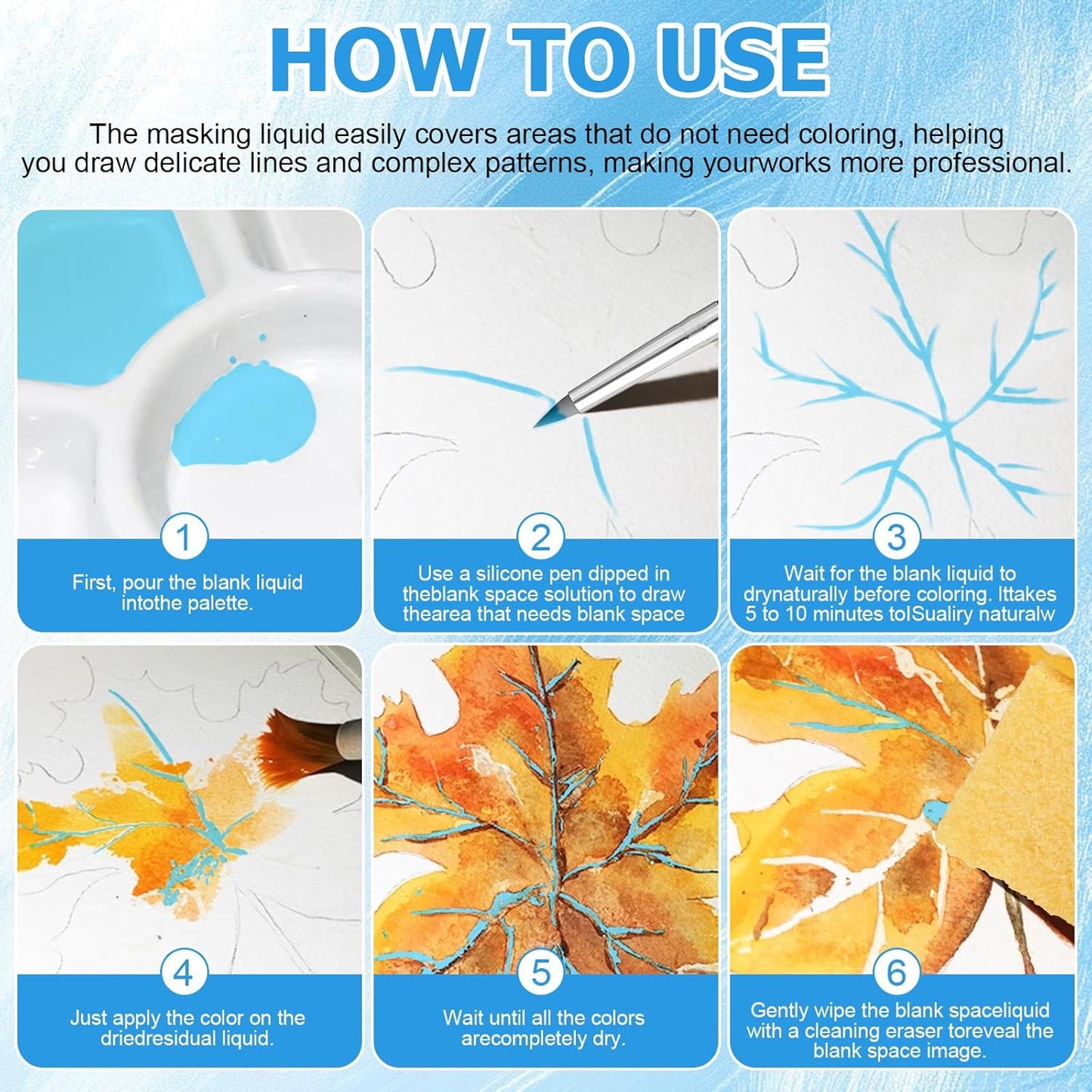 HOW TO USE

The masking liquid easily covers areas that do not need coloring, helping you draw delicate lines and complex patterns, making yourworks more professional.

1
First, pour the blank liquid intothe palette.

2
Use a silicone pen dipped in theblank space solution to draw thearea that needs blank space

3
Wait for the blank liquid to drynaturally before coloring. Ittakes 5 to 10 minutes tolSualiry naturalw

4
Just apply the color on the driedresidual liquid.

5
Wait until all the colors arecompletely dry.

6
Gently wipe the blank spaceliquid with a cleaning eraser toreveal the blank space image.