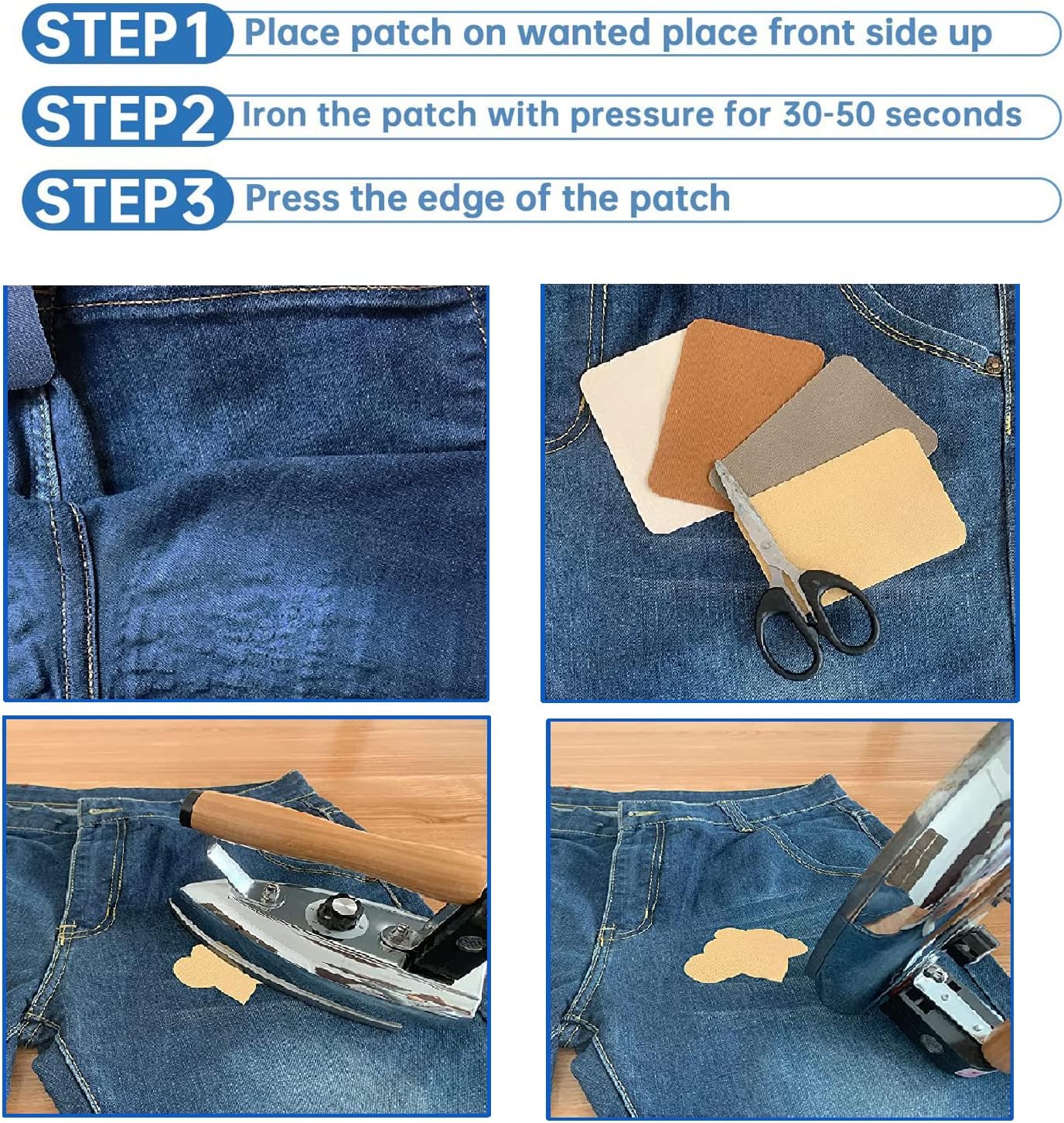 STEP1 Place patch on wanted place front side up

STEP2 Iron the patch with pressure for 30-50 seconds

STEP3 Press the edge of the patch