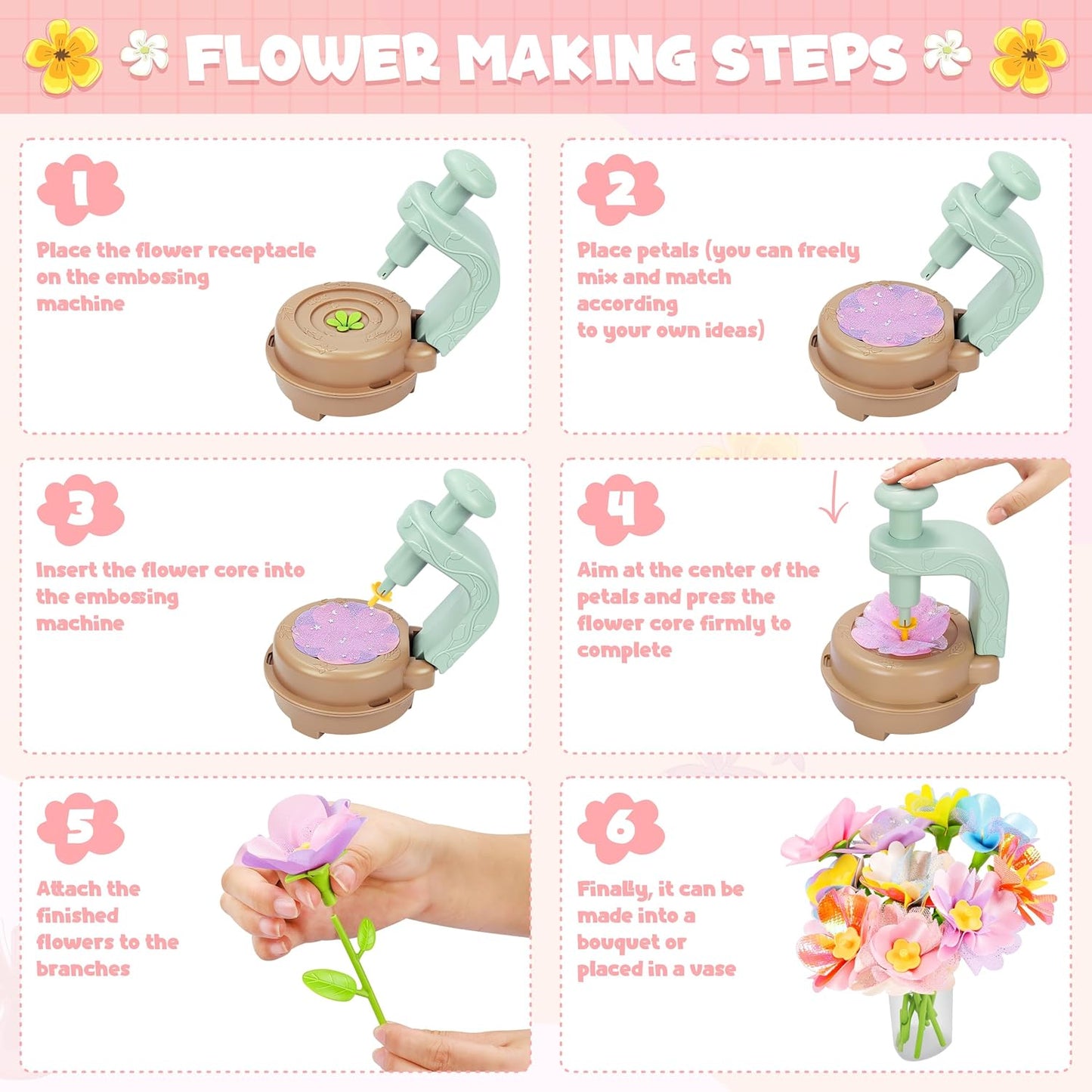 FLOWER MAKING STEPS

1

Place the flower receptacle on the embossing machine

2

Place petals (you can freely mix and match according to your own ideas)

3

Insert the flower core into the embossing machine

4

Aim at the center of the petals and press the flower core firmly to complete

5

Attach the finished flowers to the branches

6

Finally, it can be made into a bouquet or placed in a vase