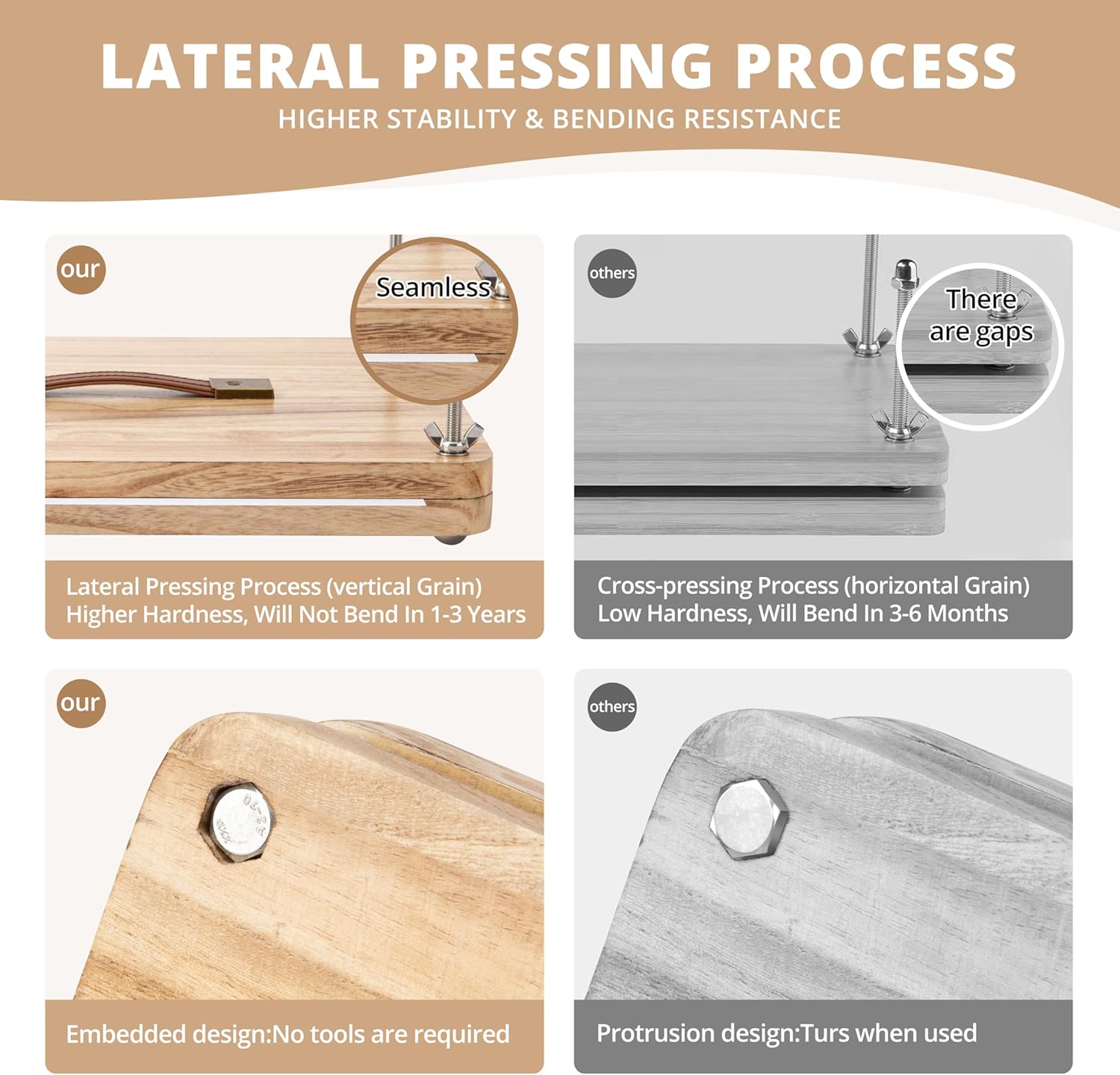 LATERAL PRESSING PROCESS
HIGHER STABILITY & BENDING RESISTANCE

our

Seamless

Lateral Pressing Process (vertical Grain)
Higher Hardness, Will Not Bend In 1-3 Years

others

There are gaps

Cross-pressing Process (horizontal Grain)
Low Hardness, Will Bend In 3-6 Months

our

A2-70

Embedded design:No tools are required

others

Protrusion design:Turs when used