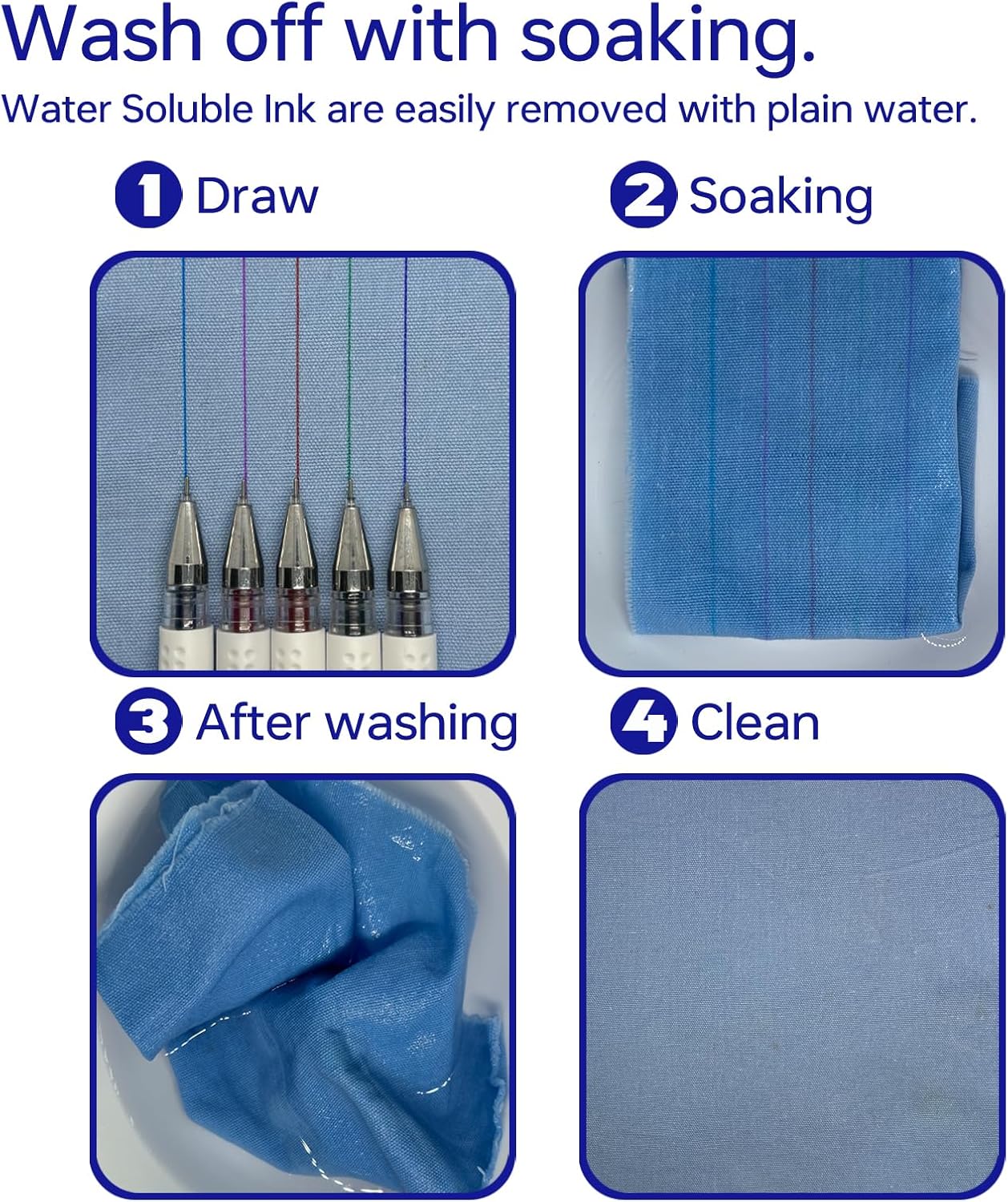 Wash off with soaking.

Water Soluble Ink are easily removed with plain water.

1 Draw

2 Soaking

3 After washing

4 Clean