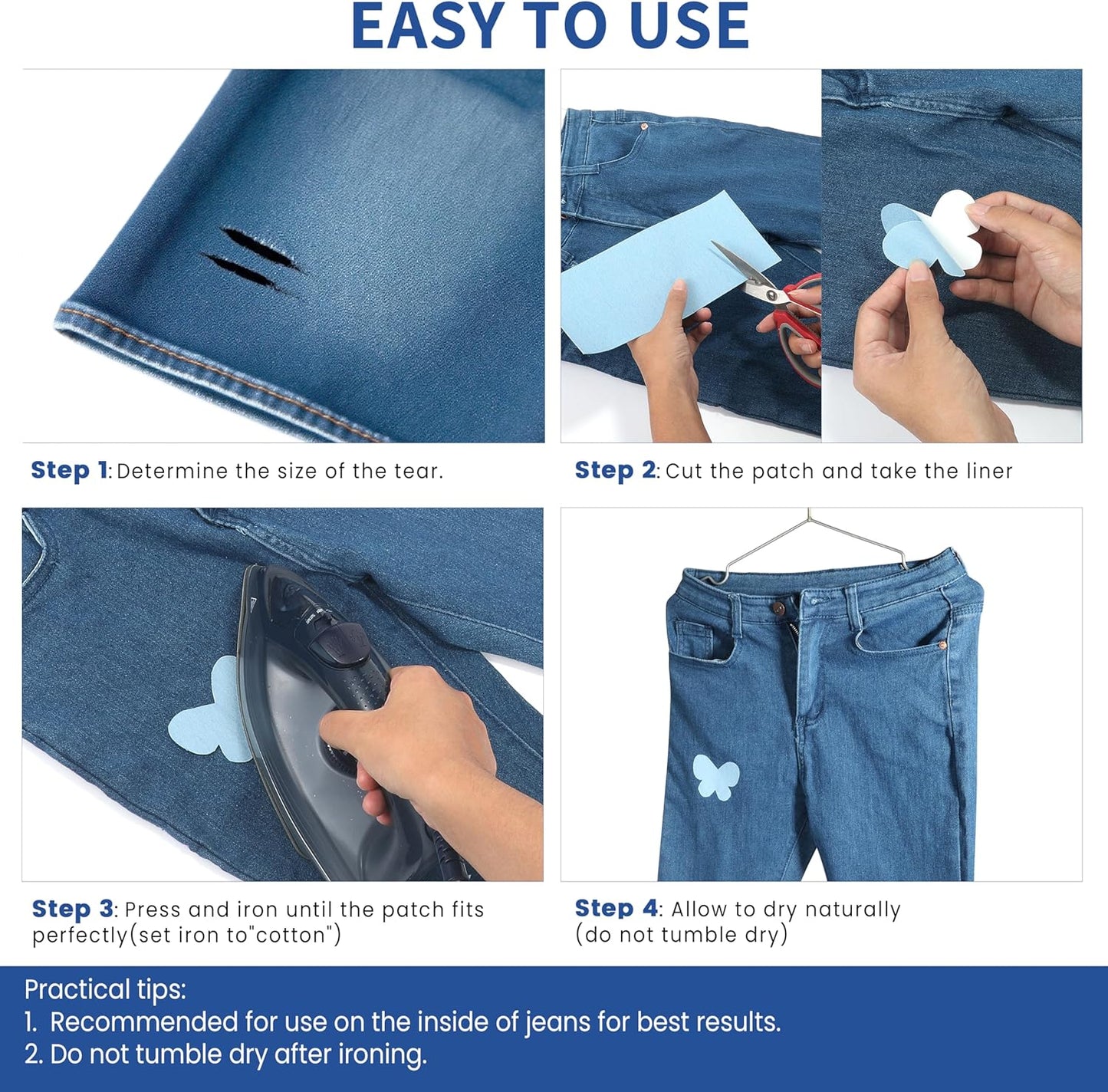 EASY TO USE

Step 1: Determine the size of the tear.

Step 2: Cut the patch and take the liner

Step 3: Press and iron until the patch fits perfectly(set iron to"cotton")

Step 4: Allow to dry naturally (do not tumble dry)

Practical tips:
1. Recommended for use on the inside of jeans for best results.
2. Do not tumble dry after ironing.