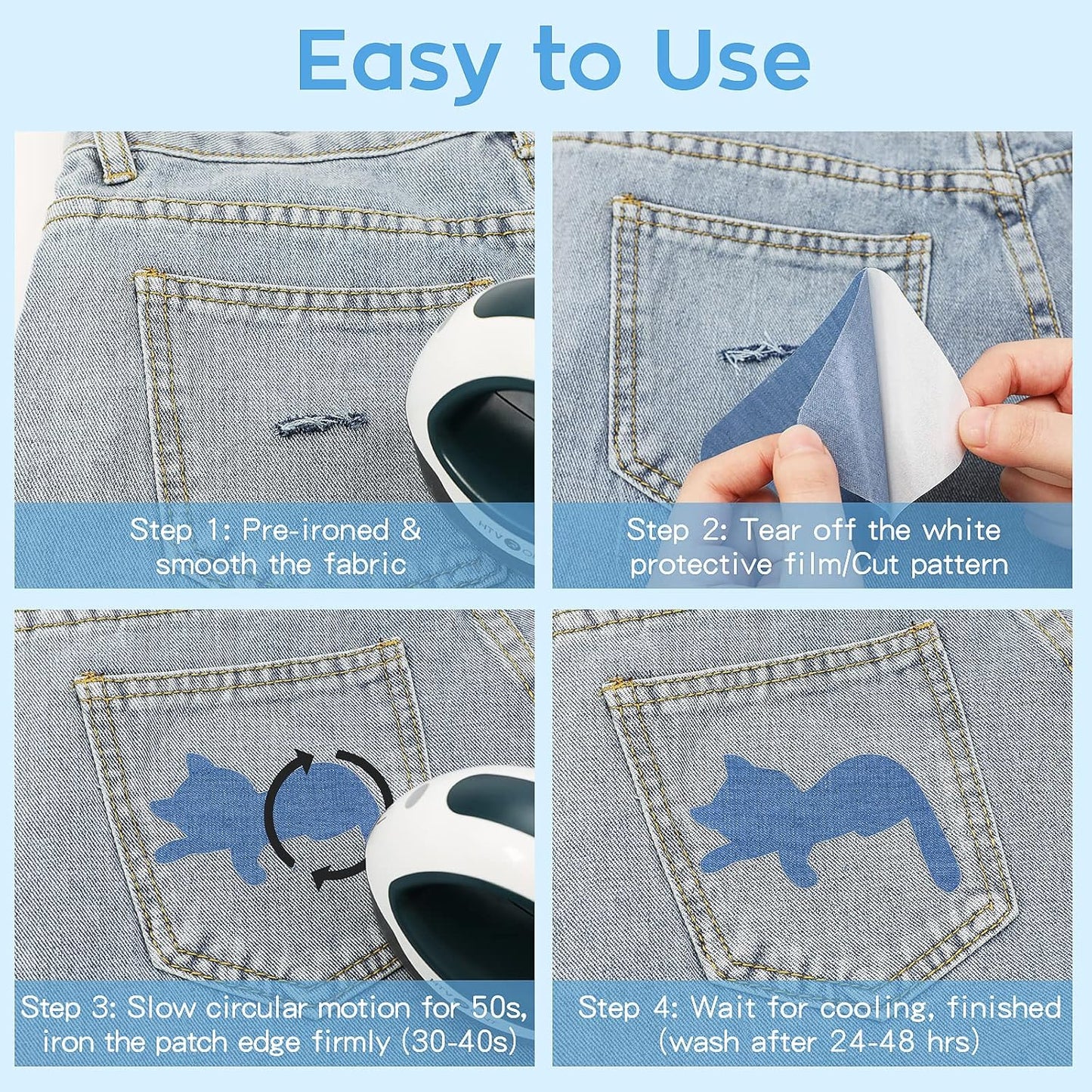 Easy to Use

Step 1: Pre-ironed & smooth the fabric

Step 2: Tear off the white protective film/Cut pattern

Step 3: Slow circular motion for 50s, iron the patch edge firmly (30-40s)

Step 4: Wait for cooling, finished (wash after 24-48 hrs)