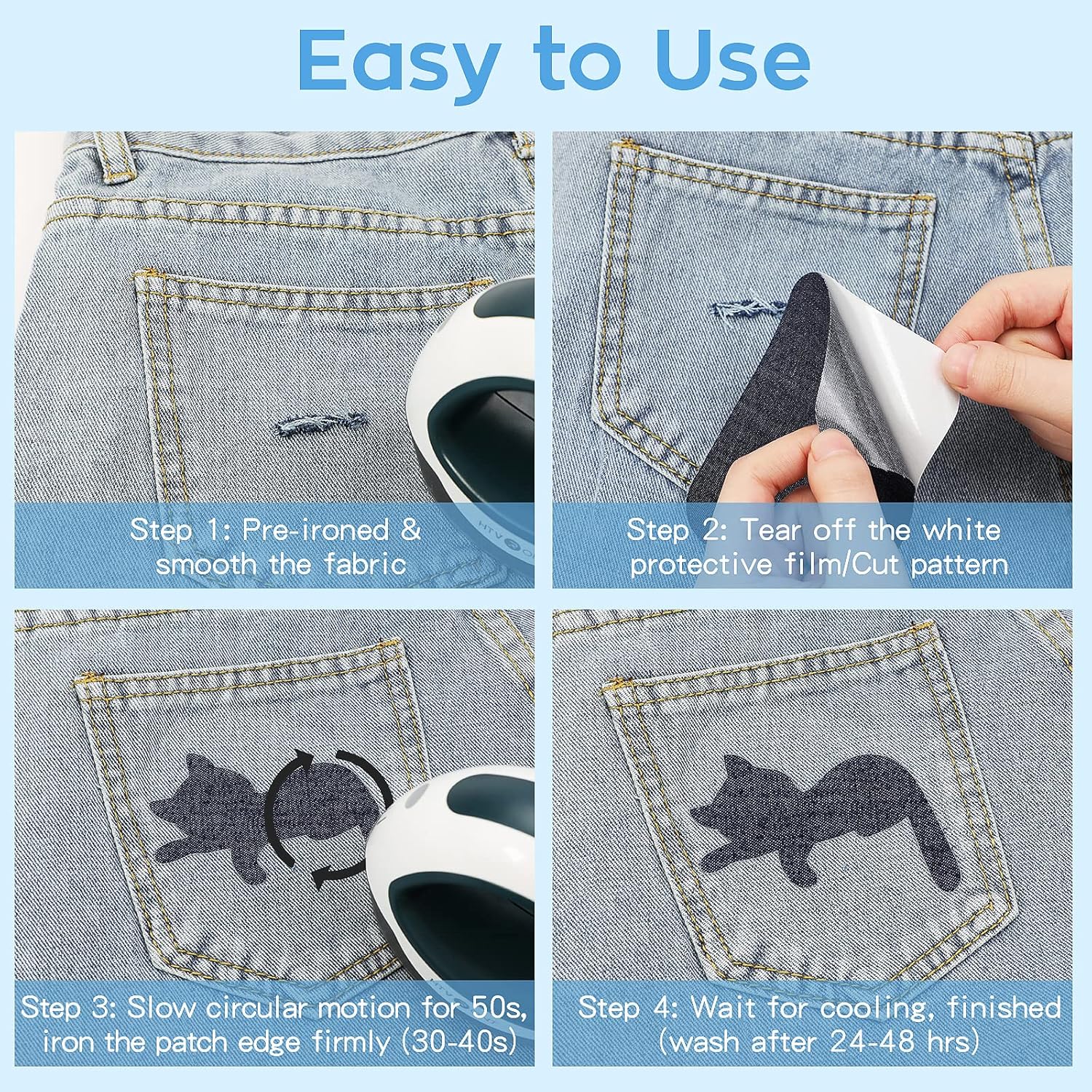 Easy to Use

Step 1: Pre-ironed & smooth the fabric

Step 2: Tear off the white protective film/Cut pattern

Step 3: Slow circular motion for 50s, iron the patch edge firmly (30-40s)

Step 4: Wait for cooling, finished (wash after 24-48 hrs)