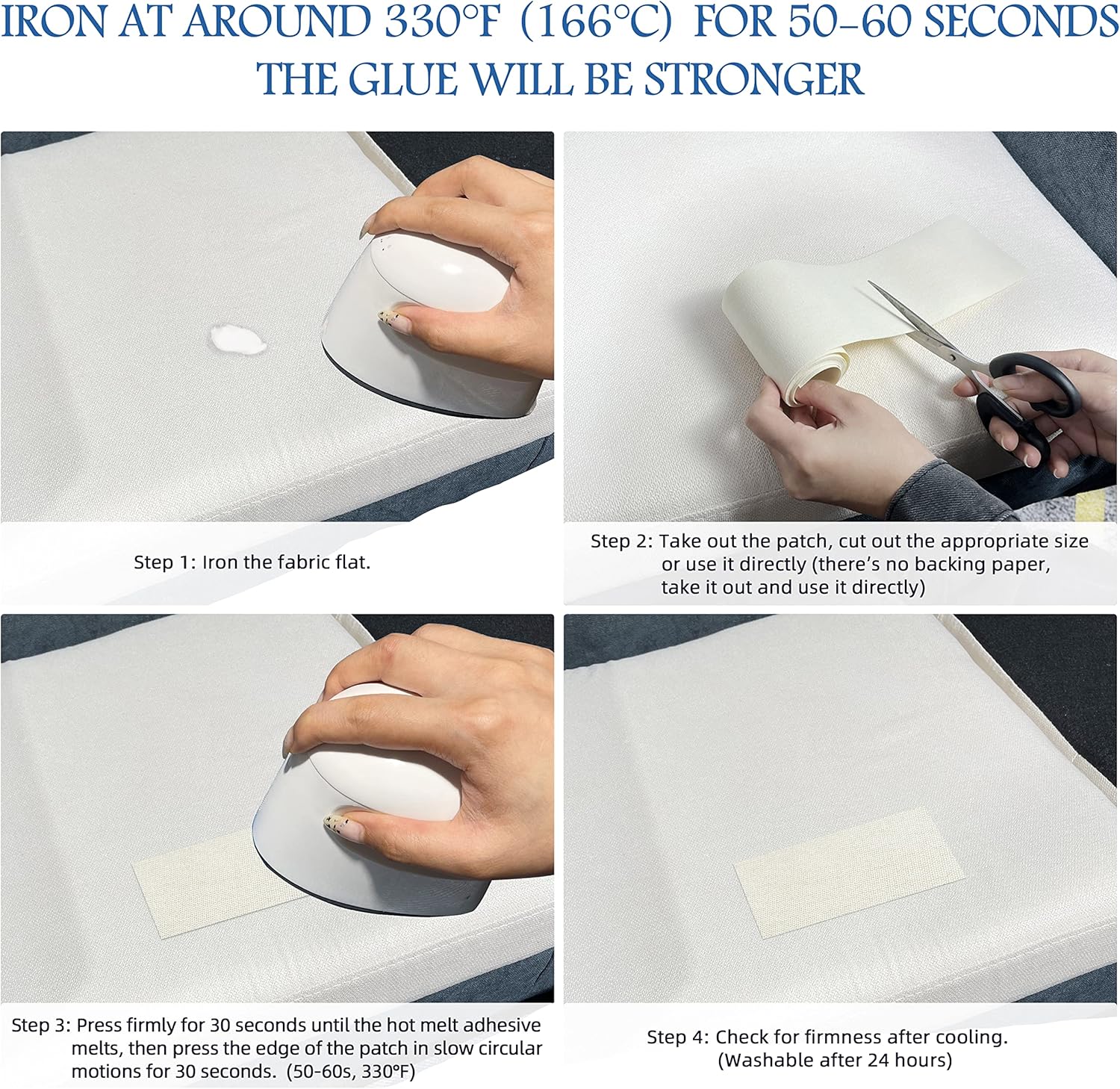 IRON AT AROUND 330°F (166°C) FOR 50-60 SECONDS
THE GLUE WILL BE STRONGER

Step 1: Iron the fabric flat.

Step 2: Take out the patch, cut out the appropriate size or use it directly (there's no backing paper, take it out and use it directly)

Step 3: Press firmly for 30 seconds until the hot melt adhesive melts, then press the edge of the patch in slow circular motions for 30 seconds. (50-60s, 330°F)

Step 4: Check for firmness after cooling. (Washable after 24 hours)