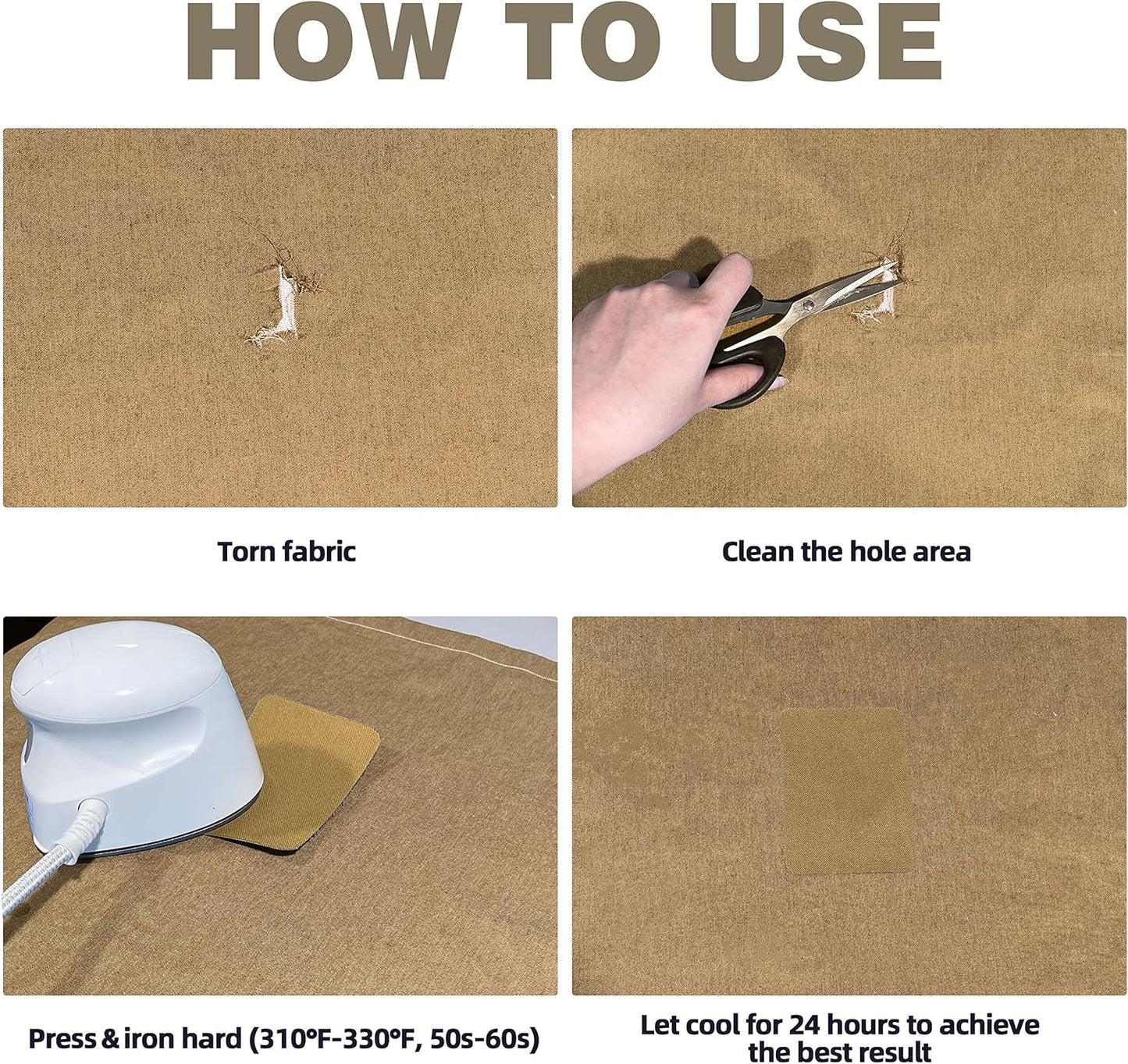 HOW TO USE

Torn fabric

Clean the hole area

Press & iron hard (310°F-330°F, 50s-60s)

Let cool for 24 hours to achieve the best result