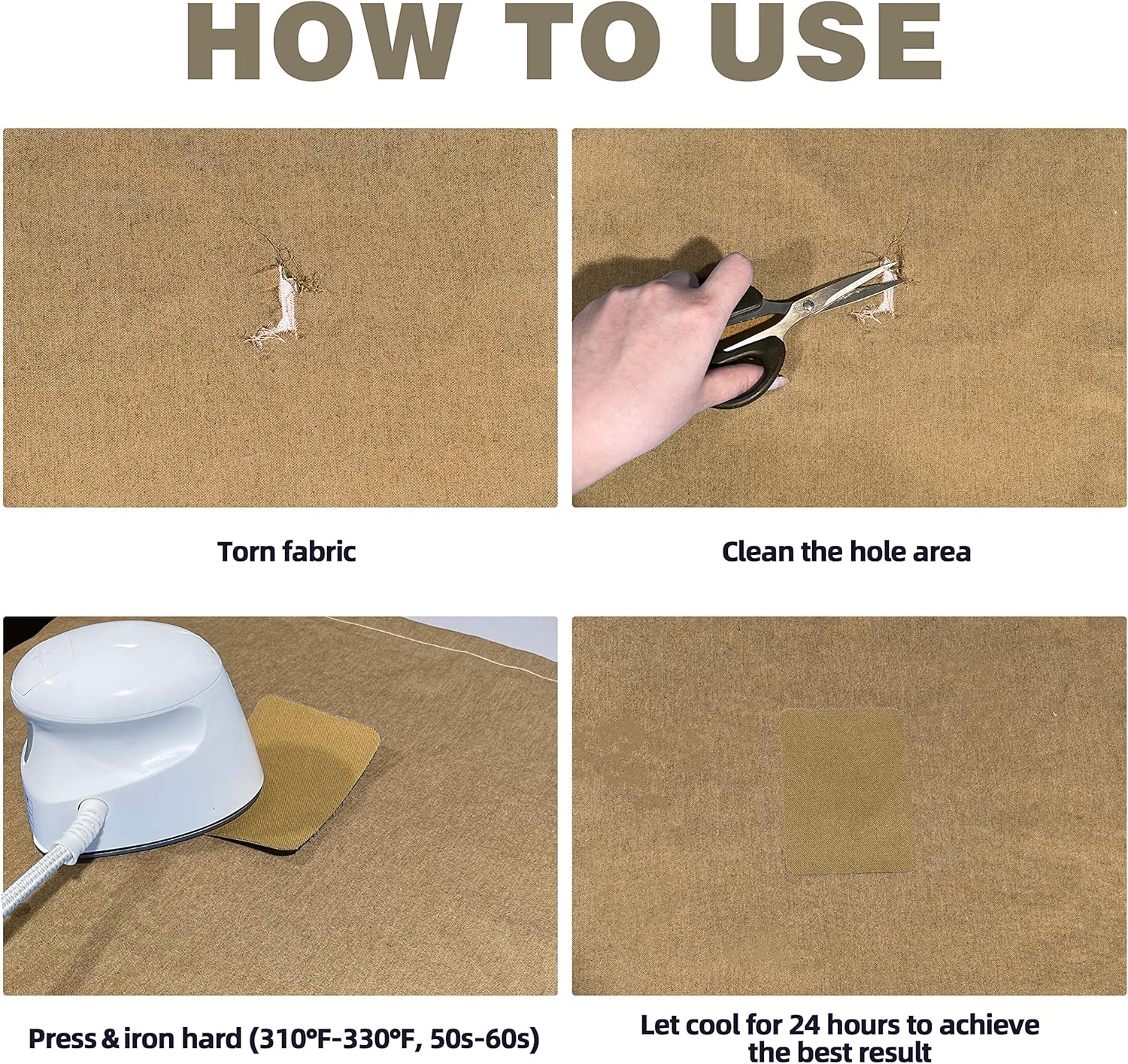 HOW TO USE

Torn fabric

Clean the hole area

Press & iron hard (310°F-330°F, 50s-60s)

Let cool for 24 hours to achieve the best result