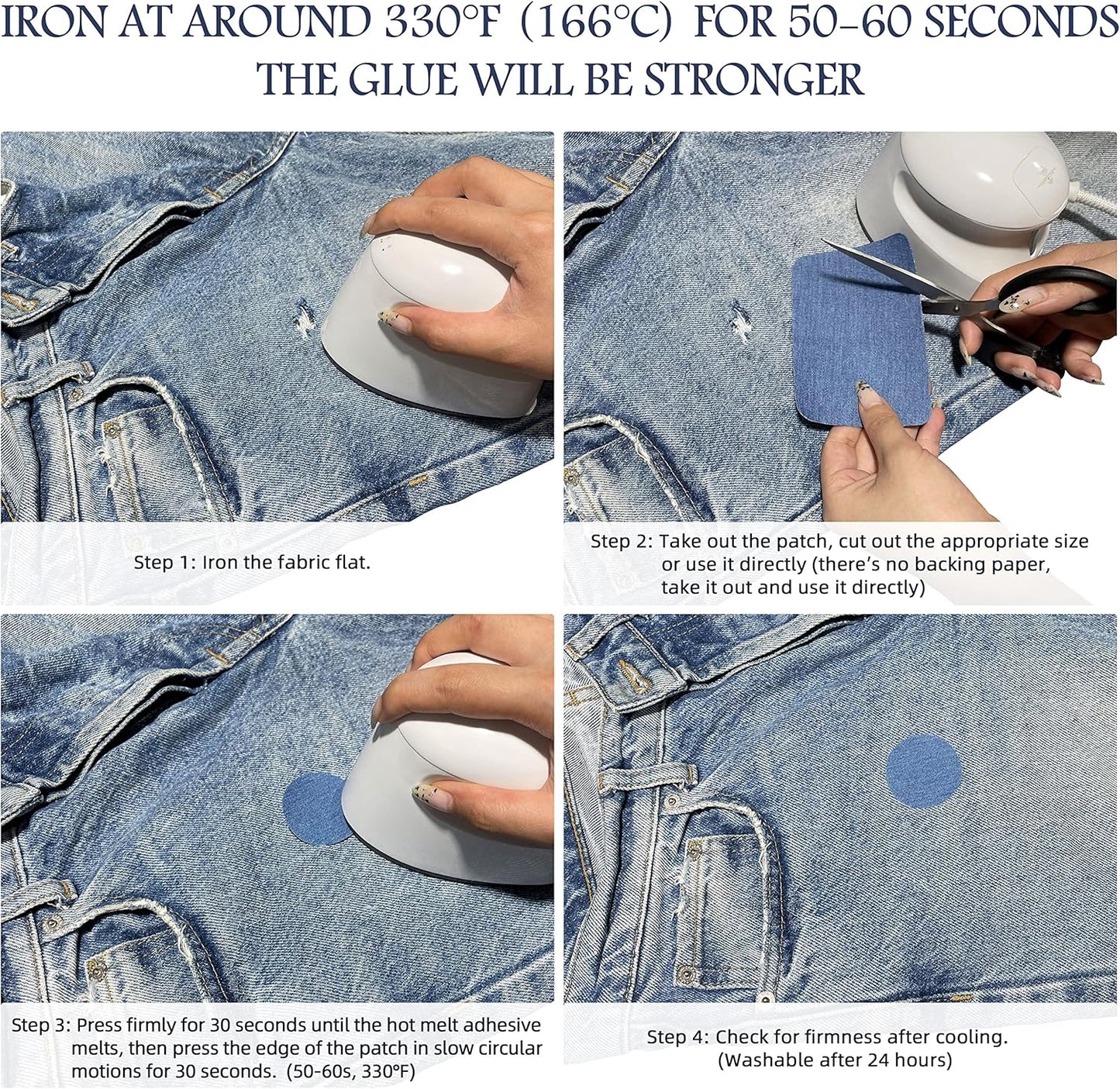 IRON AT AROUND 330°F (166°C) FOR 50-60 SECONDS THE GLUE WILL BE STRONGER

Step 1: Iron the fabric flat.

Step 2: Take out the patch, cut out the appropriate size or use it directly (there's no backing paper, take it out and use it directly)

Step 3: Press firmly for 30 seconds until the hot melt adhesive melts, then press the edge of the patch in slow circular motions for 30 seconds. (50-60s, 330°F)

Step 4: Check for firmness after cooling. (Washable after 24 hours)