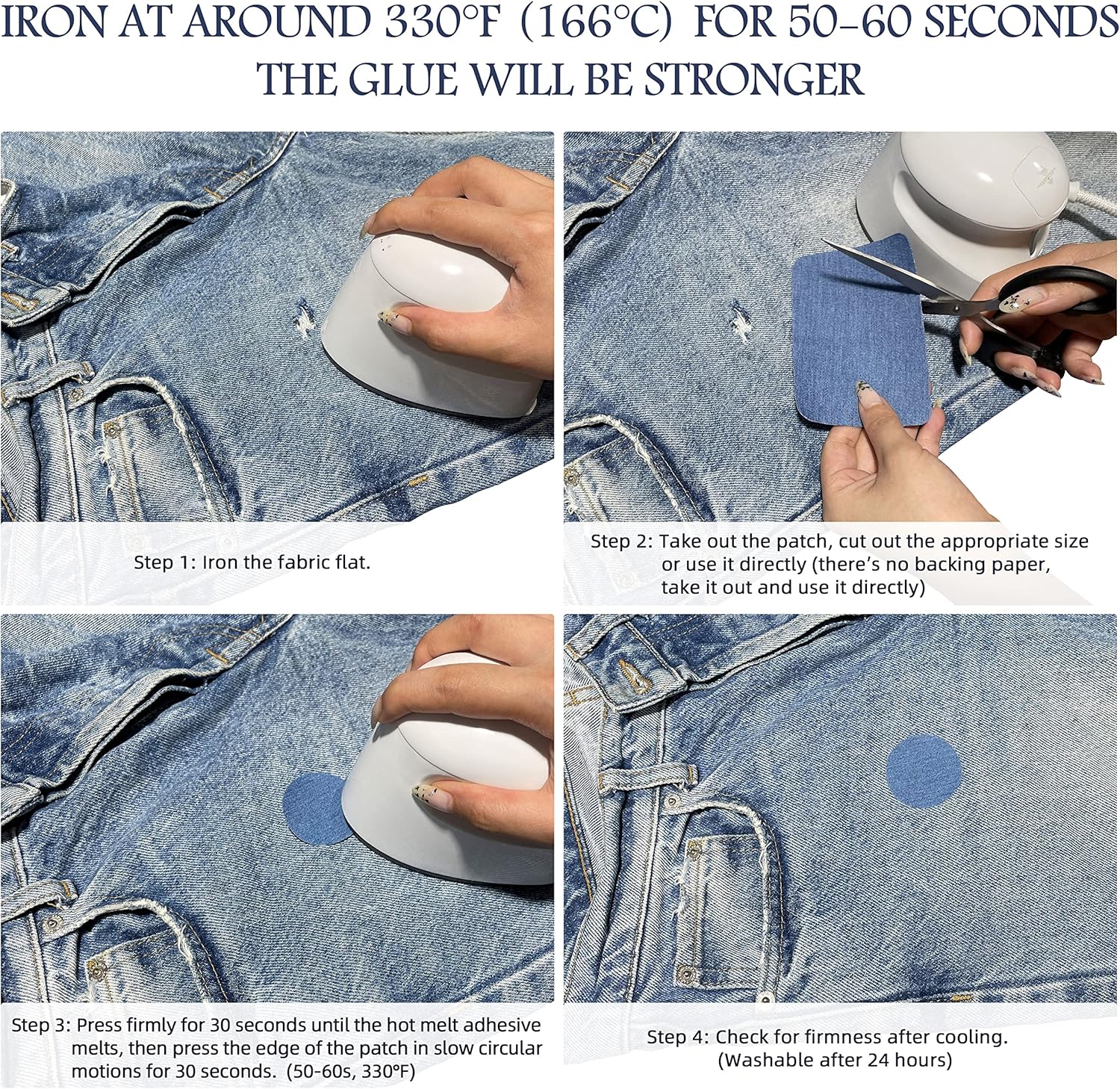 IRON AT AROUND 330°F (166°C) FOR 50-60 SECONDS
THE GLUE WILL BE STRONGER

Step 1: Iron the fabric flat.

Step 2: Take out the patch, cut out the appropriate size or use it directly (there's no backing paper, take it out and use it directly)

Step 3: Press firmly for 30 seconds until the hot melt adhesive melts, then press the edge of the patch in slow circular motions for 30 seconds. (50-60s, 330°F)

Step 4: Check for firmness after cooling. (Washable after 24 hours)