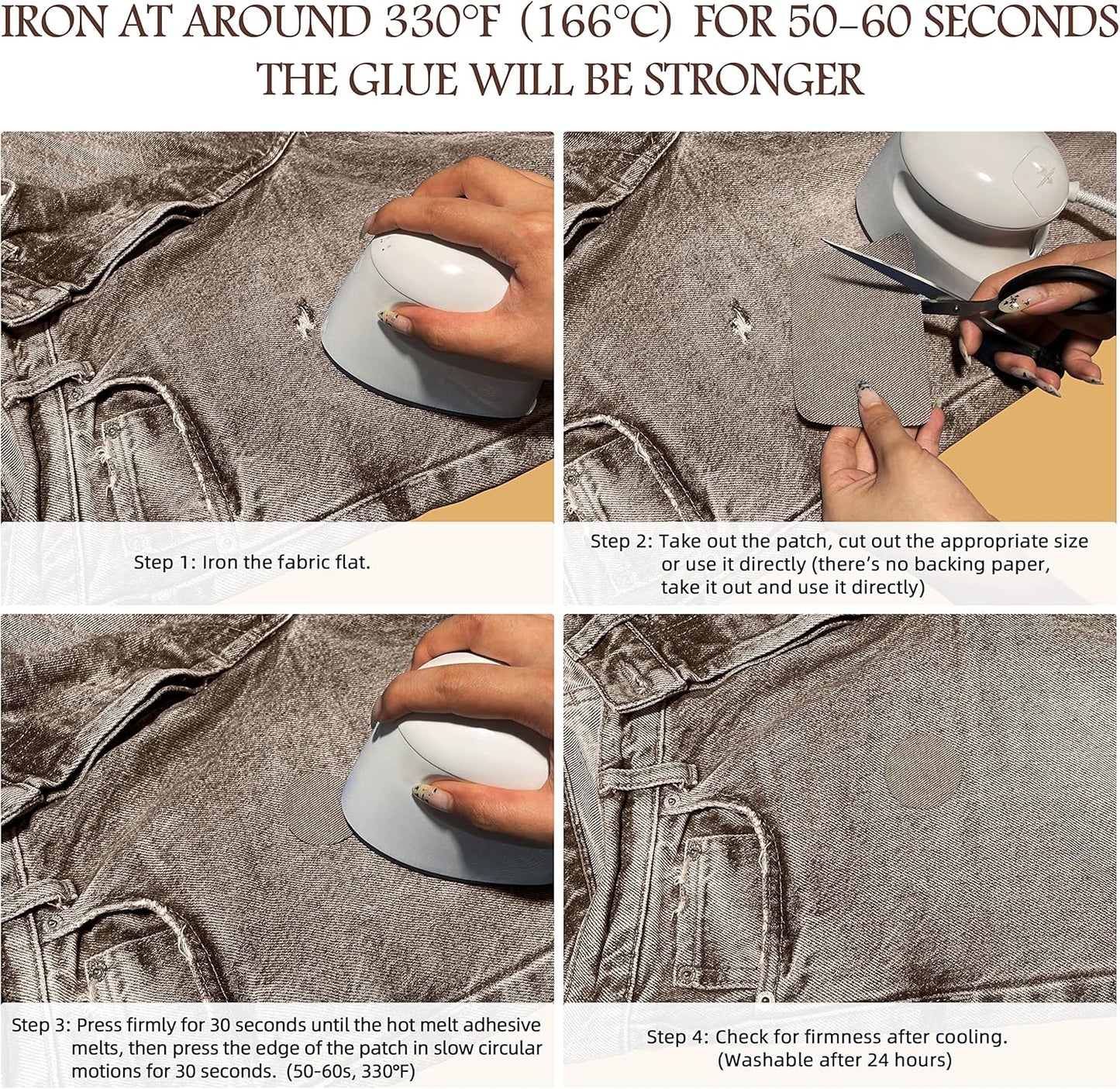 IRON AT AROUND 330°F (166°C) FOR 50-60 SECONDS
THE GLUE WILL BE STRONGER

Step 1: Iron the fabric flat.

Step 2: Take out the patch, cut out the appropriate size or use it directly (there's no backing paper, take it out and use it directly)

Step 3: Press firmly for 30 seconds until the hot melt adhesive melts, then press the edge of the patch in slow circular motions for 30 seconds. (50-60s, 330°F)

Step 4: Check for firmness after cooling. (Washable after 24 hours)