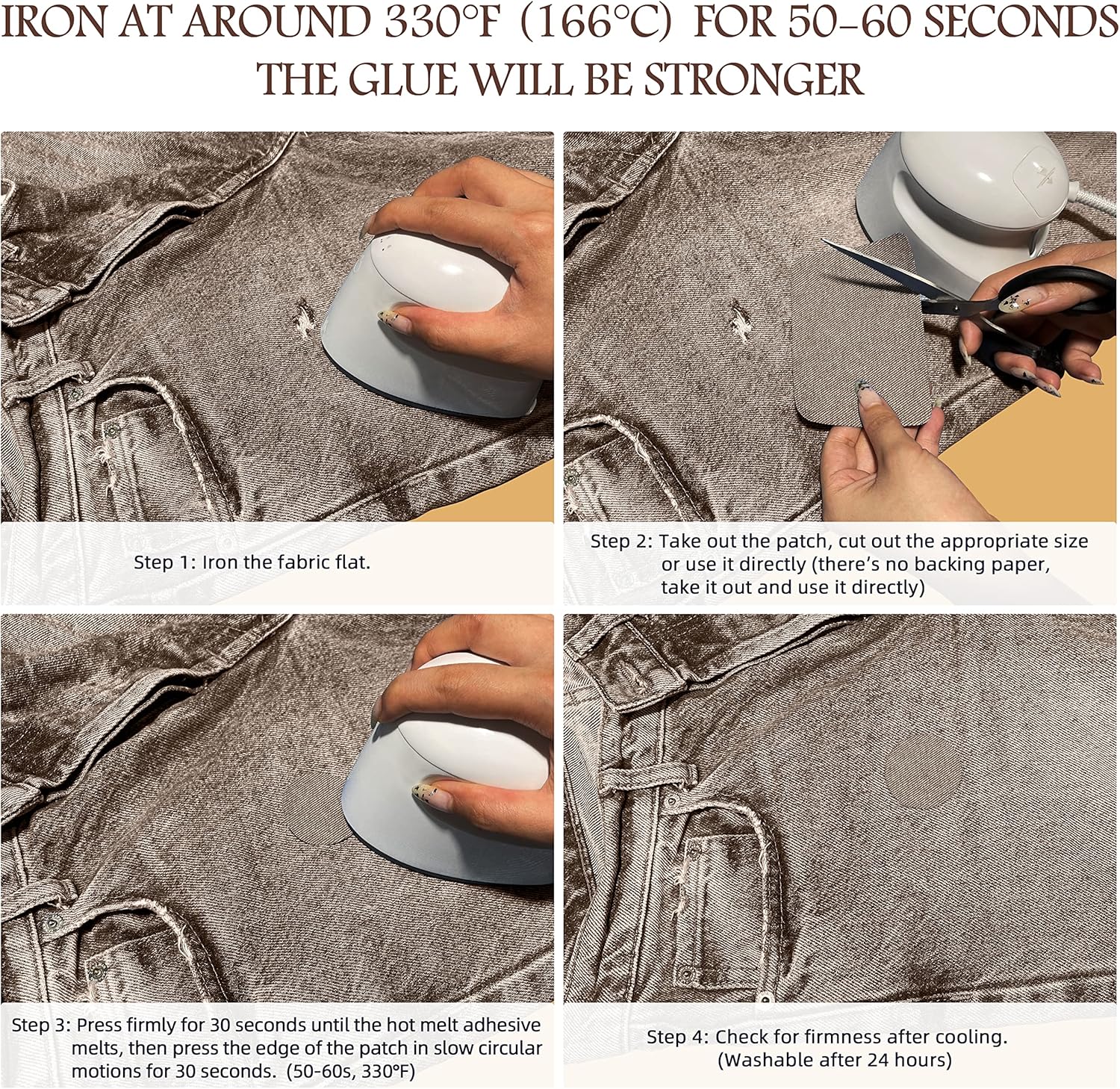 IRON AT AROUND 330°F (166°C) FOR 50-60 SECONDS THE GLUE WILL BE STRONGER

Step 1: Iron the fabric flat.

Step 2: Take out the patch, cut out the appropriate size or use it directly (there's no backing paper, take it out and use it directly)

Step 3: Press firmly for 30 seconds until the hot melt adhesive melts, then press the edge of the patch in slow circular motions for 30 seconds. (50-60s, 330°F)

Step 4: Check for firmness after cooling. (Washable after 24 hours)