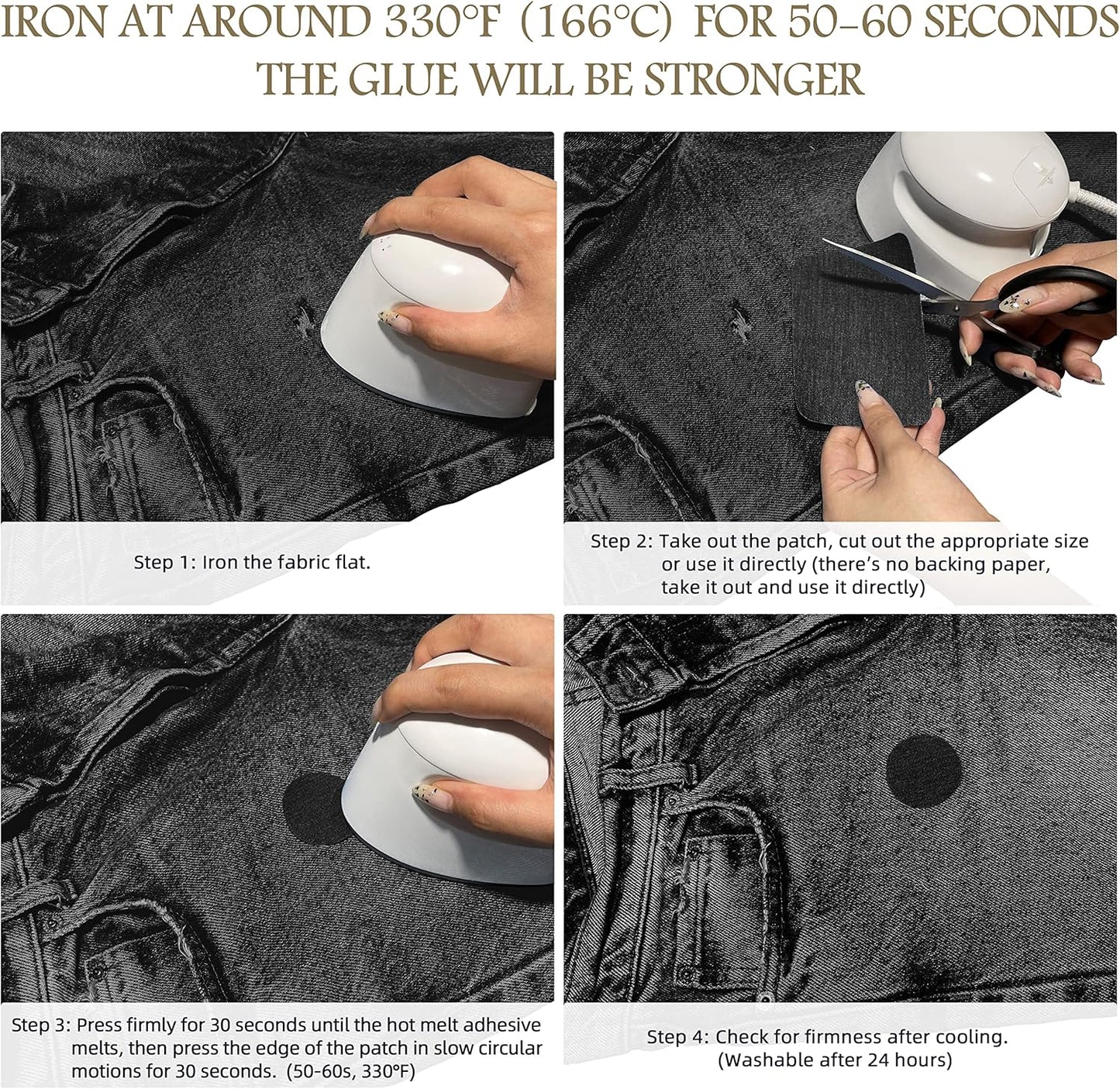 IRON AT AROUND 330°F (166°C) FOR 50-60 SECONDS
THE GLUE WILL BE STRONGER

Step 1: Iron the fabric flat.

Step 2: Take out the patch, cut out the appropriate size or use it directly (there's no backing paper, take it out and use it directly)

Step 3: Press firmly for 30 seconds until the hot melt adhesive melts, then press the edge of the patch in slow circular motions for 30 seconds. (50-60s, 330°F)

Step 4: Check for firmness after cooling. (Washable after 24 hours)