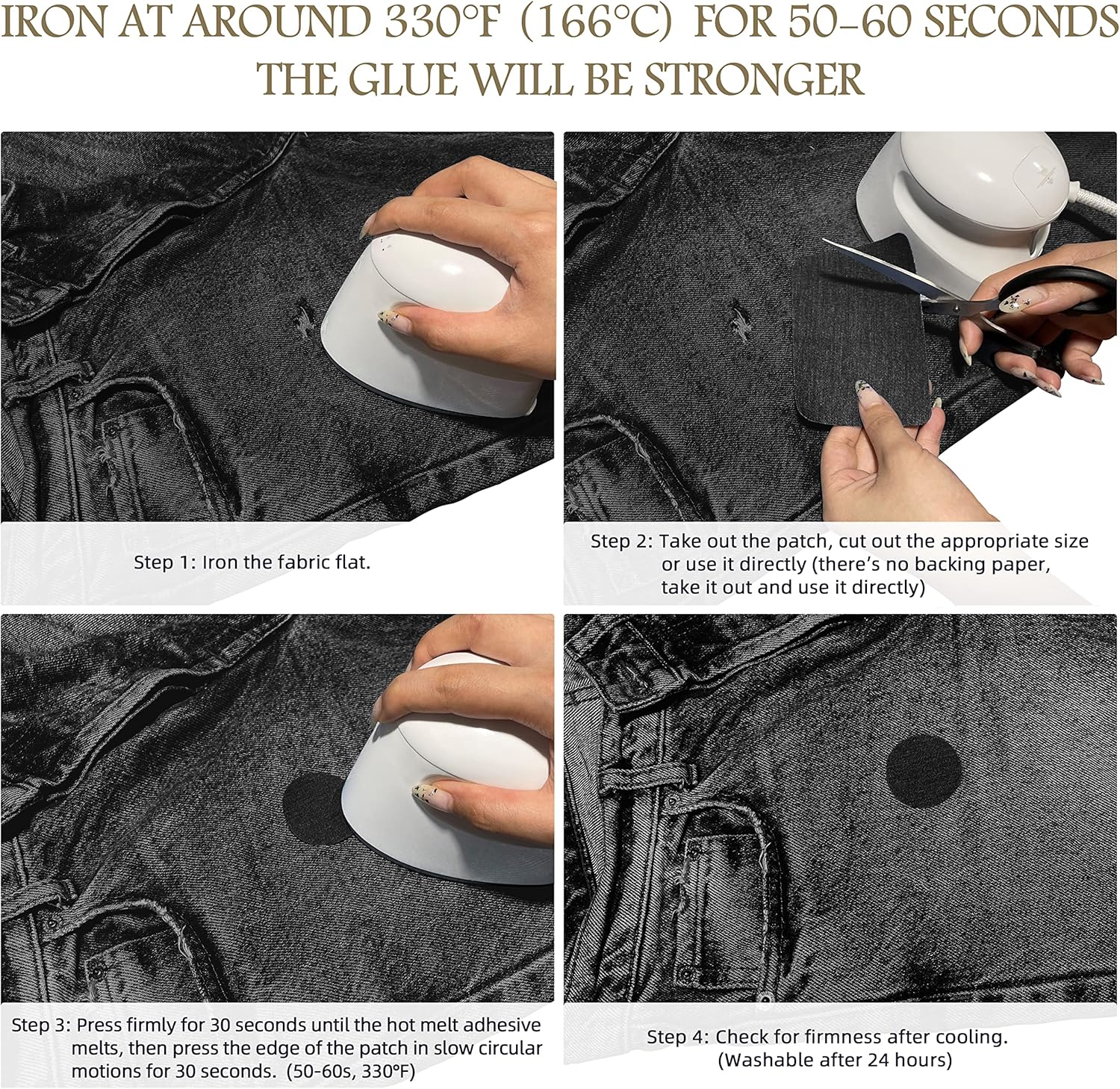 IRON AT AROUND 330°F (166°C) FOR 50-60 SECONDS
THE GLUE WILL BE STRONGER

Step 1: Iron the fabric flat.

Step 2: Take out the patch, cut out the appropriate size or use it directly (there's no backing paper, take it out and use it directly)

Step 3: Press firmly for 30 seconds until the hot melt adhesive melts, then press the edge of the patch in slow circular motions for 30 seconds. (50-60s, 330°F)

Step 4: Check for firmness after cooling. (Washable after 24 hours)