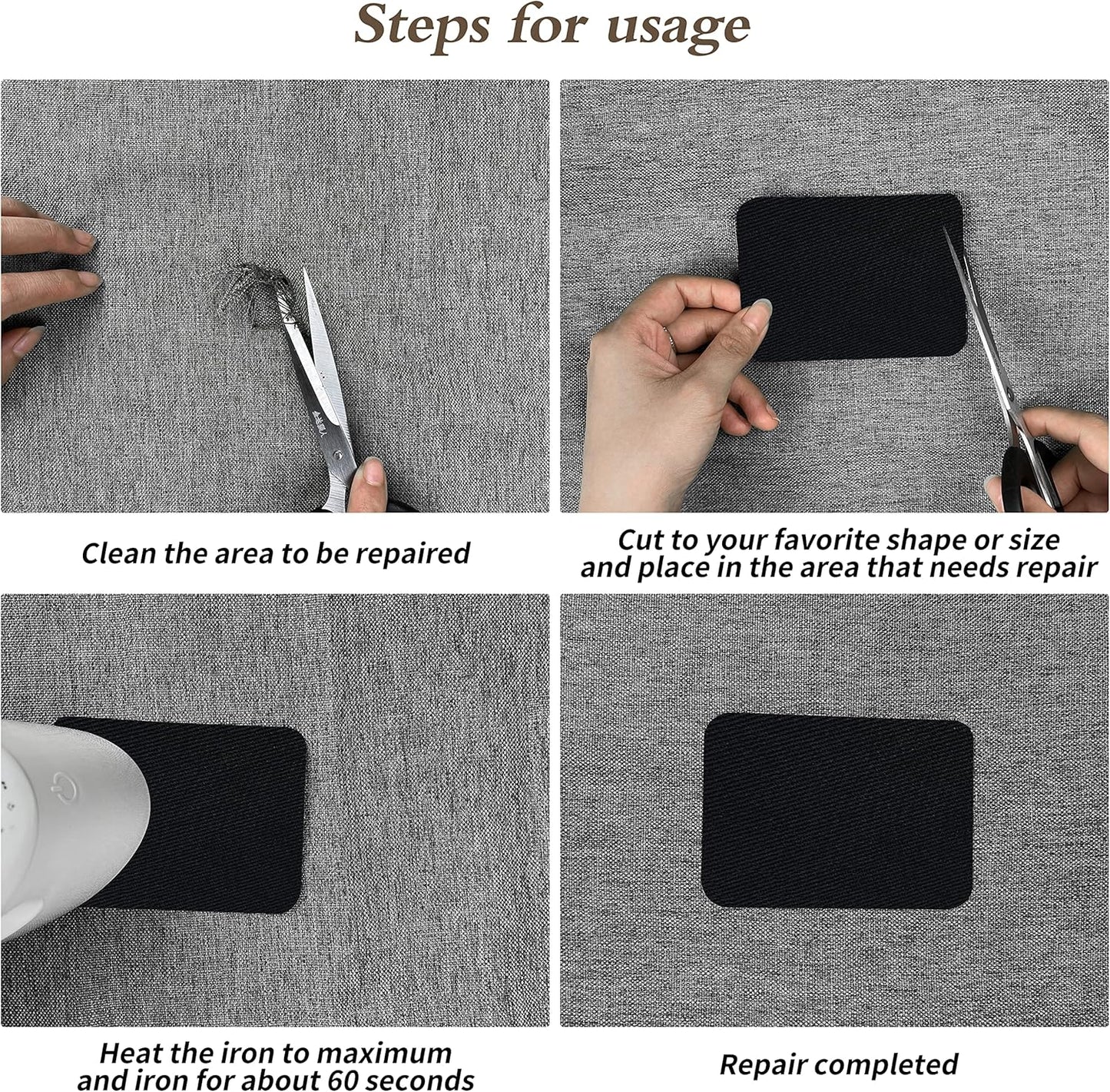 Steps for usage

Clean the area to be repaired

Cut to your favorite shape or size and place in the area that needs repair

Heat the iron to maximum and iron for about 60 seconds

Repair completed