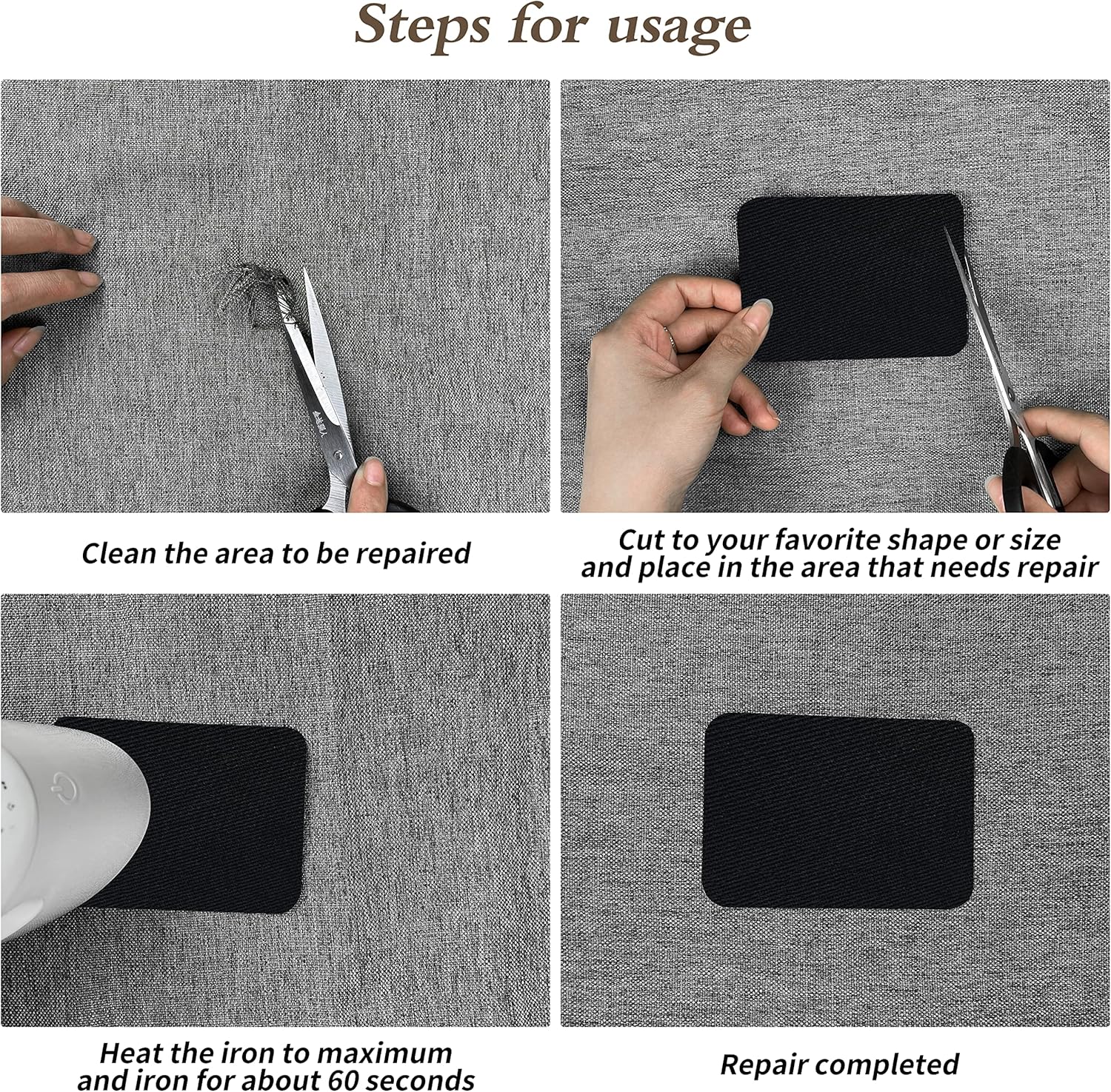 Steps for usage

Clean the area to be repaired

Cut to your favorite shape or size and place in the area that needs repair

Heat the iron to maximum and iron for about 60 seconds

Repair completed