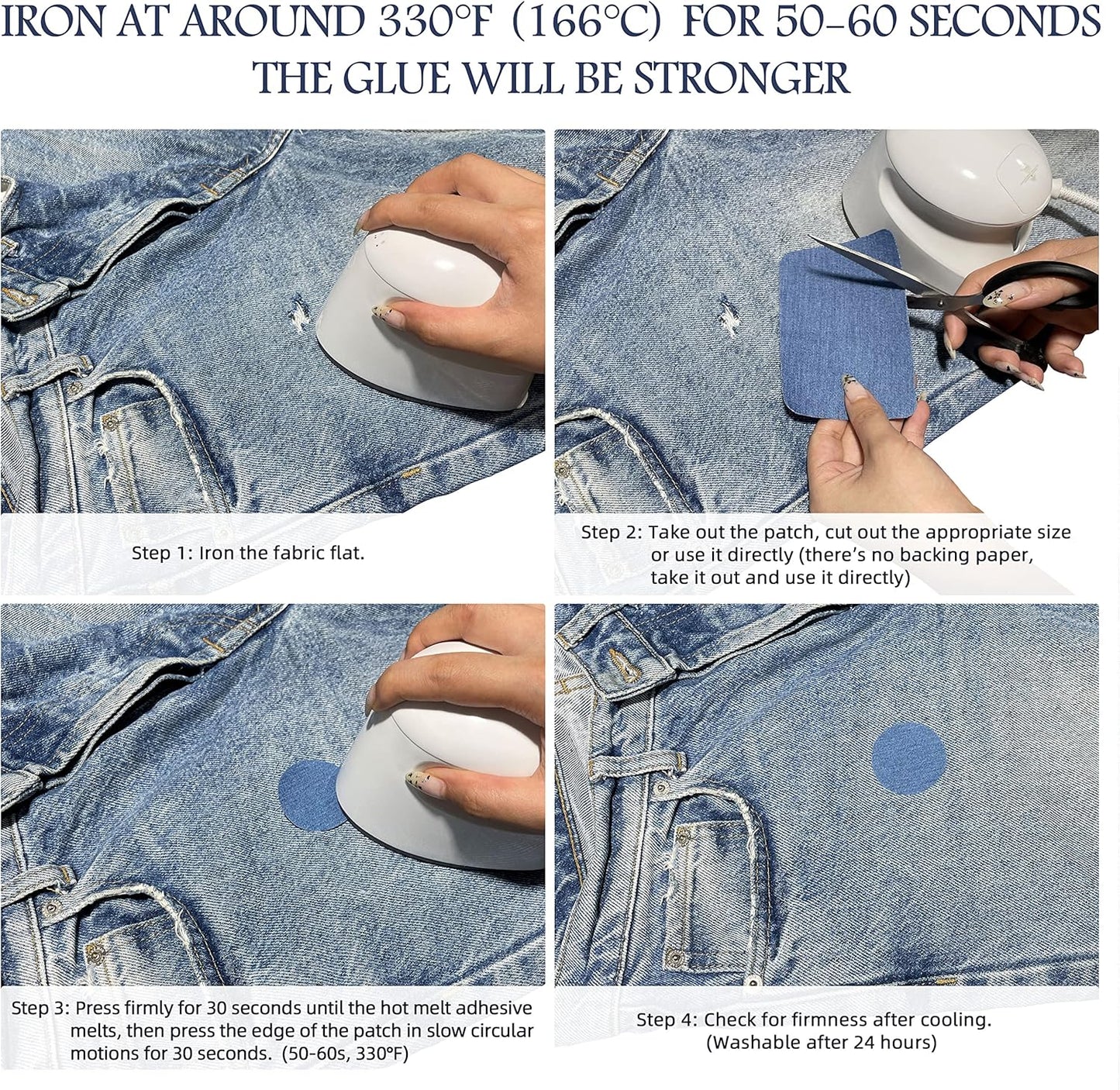 IRON AT AROUND 330°F (166°C) FOR 50-60 SECONDS
THE GLUE WILL BE STRONGER

Step 1: Iron the fabric flat.

Step 2: Take out the patch, cut out the appropriate size or use it directly (there's no backing paper, take it out and use it directly)

Step 3: Press firmly for 30 seconds until the hot melt adhesive melts, then press the edge of the patch in slow circular motions for 30 seconds. (50-60s, 330°F)

Step 4: Check for firmness after cooling. (Washable after 24 hours)