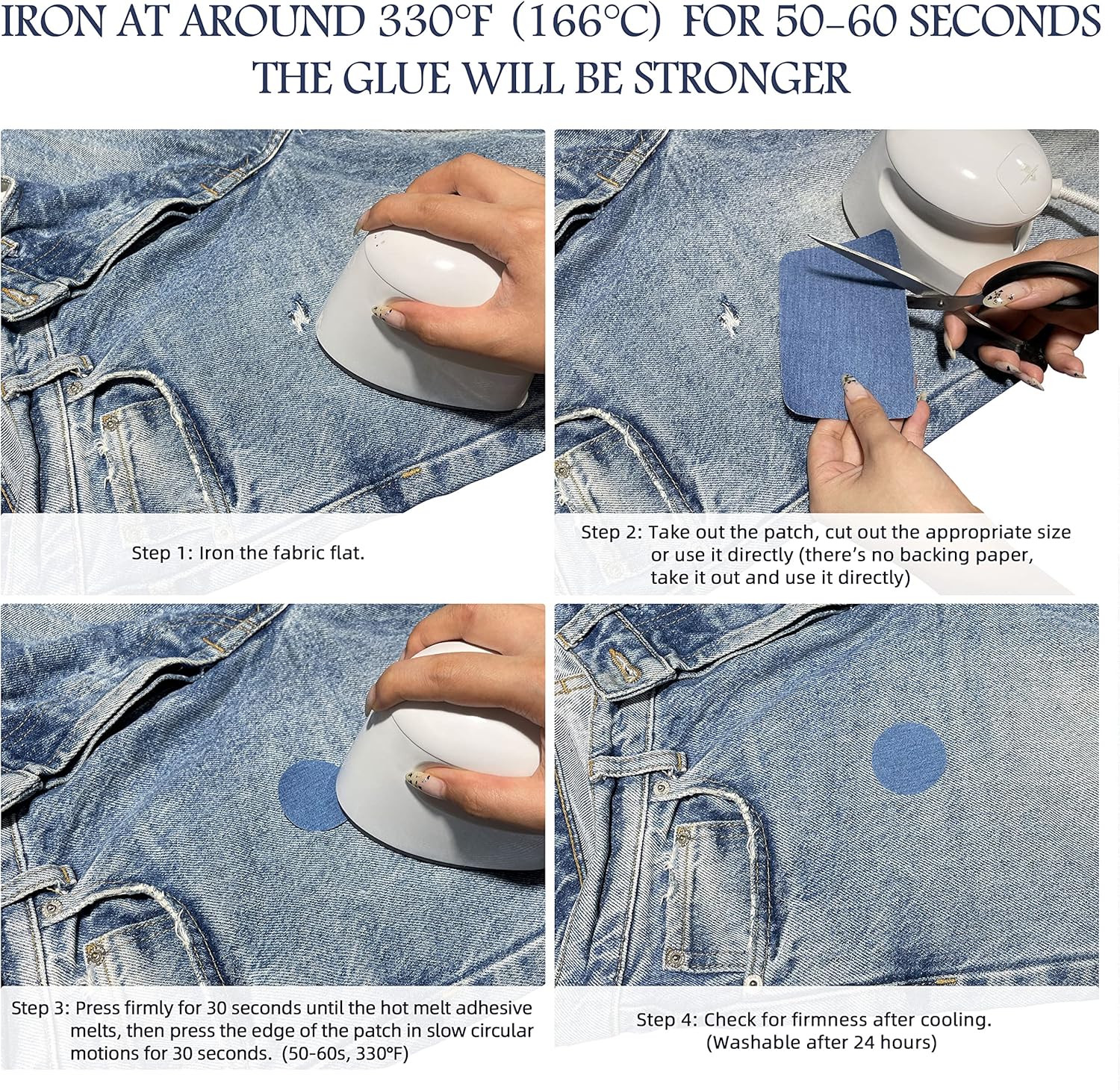 IRON AT AROUND 330°F (166°C) FOR 50-60 SECONDS
THE GLUE WILL BE STRONGER

Step 1: Iron the fabric flat.

Step 2: Take out the patch, cut out the appropriate size or use it directly (there's no backing paper, take it out and use it directly)

Step 3: Press firmly for 30 seconds until the hot melt adhesive melts, then press the edge of the patch in slow circular motions for 30 seconds. (50-60s, 330°F)

Step 4: Check for firmness after cooling. (Washable after 24 hours)