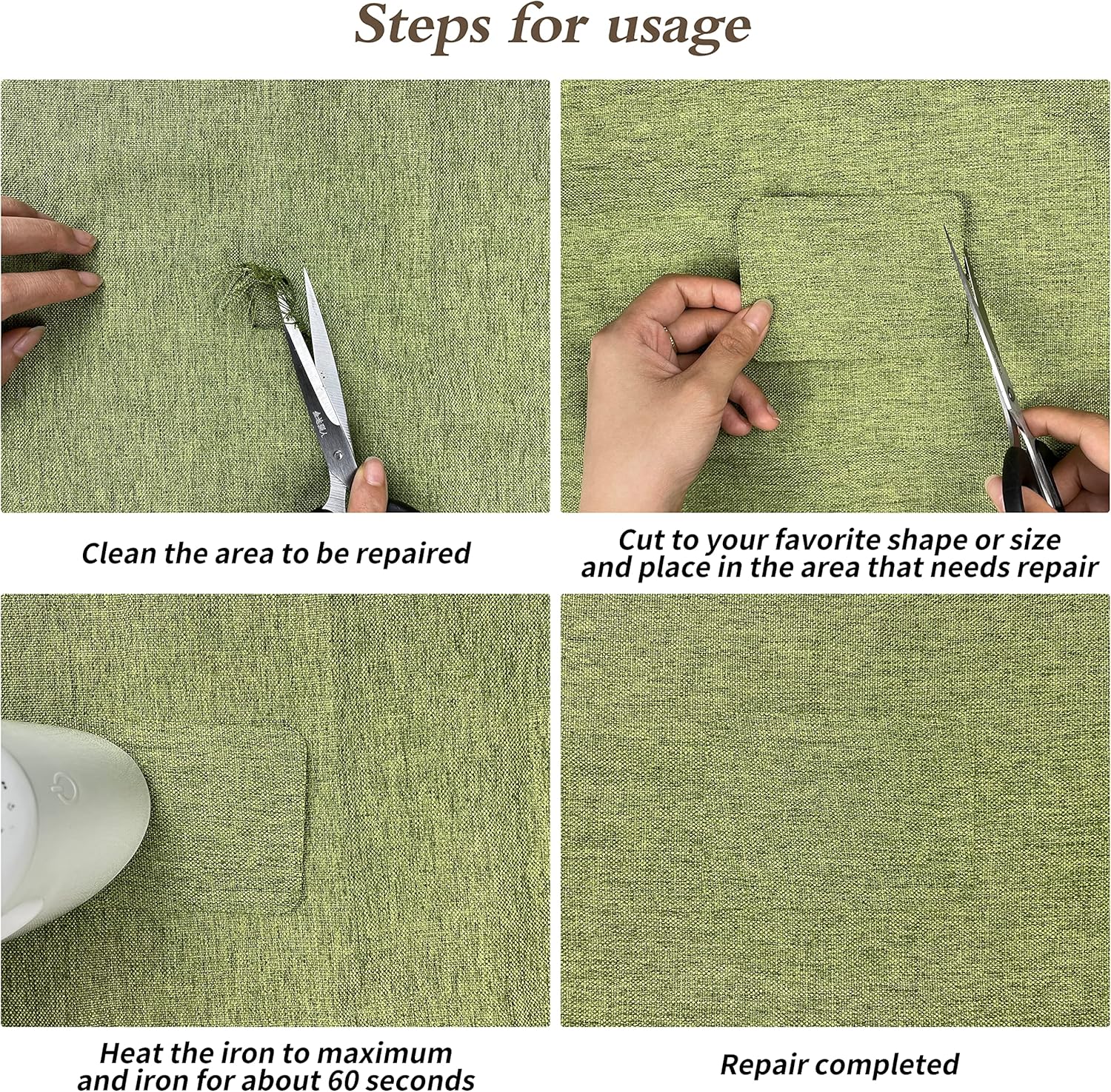 Steps for usage

Clean the area to be repaired

Cut to your favorite shape or size and place in the area that needs repair

Heat the iron to maximum and iron for about 60 seconds

Repair completed